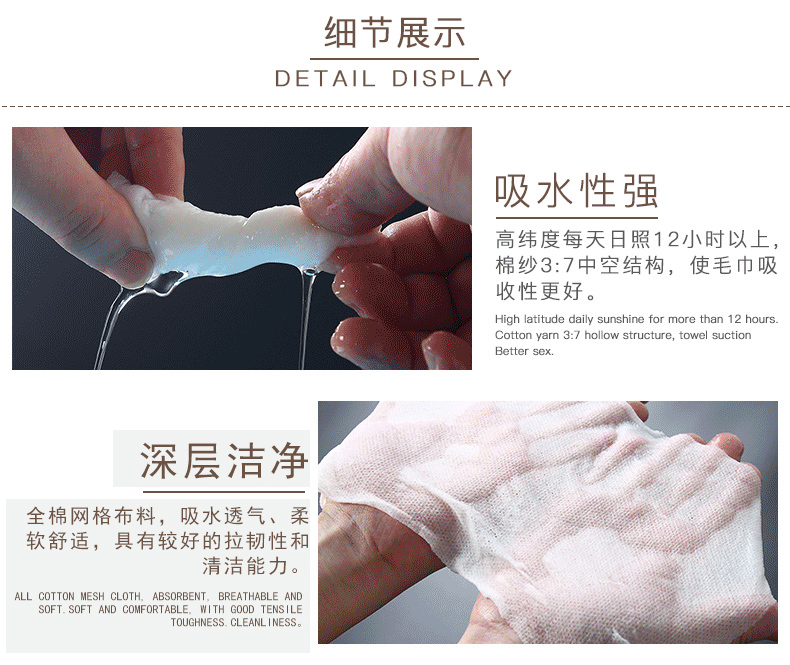 细节展示
DETAIL DISPLAY

吸水性强

高纬度每天日照12小时以上，棉纱3:7中空结构，使毛巾吸收性更好。

High latitude daily sunshine for more than 12 hours. Cotton yarn 3:7 hollow structure, towel suction Better sex.

深层洁净

全棉网格布料，吸水透气、柔软舒适，具有较好的拉韧性和清洁能力。

ALL COTTON MESH CLOTH, ABSORBENT, BREATHABLE AND SOFT.SOFT AND COMFORTABLE, WITH GOOD TENSILE TOUGHNESS.CLEANLINESS。