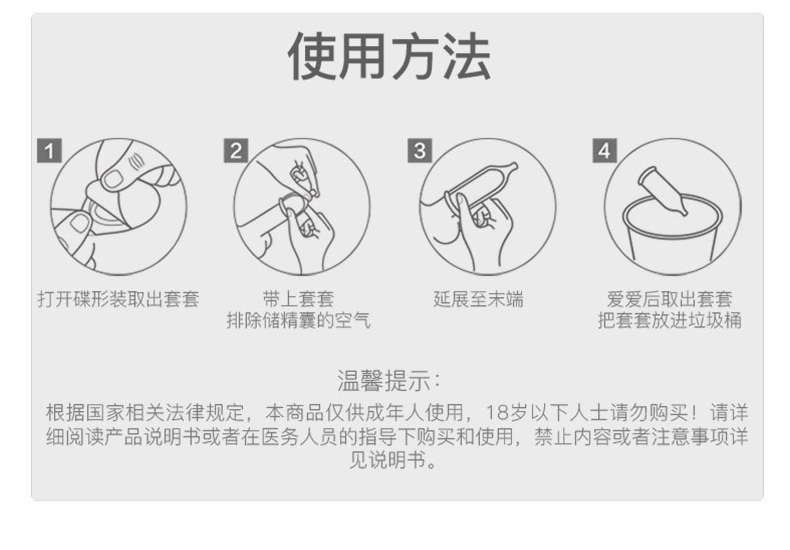 使用方法

1

打开碟形装取出套套

2

带上套套
排除储精囊的空气

3

延展至末端

4

爱爱后取出套套
把套套放进垃圾桶

温馨提示:

根据国家相关法律规定，本商品仅供成年人使用，18岁以下人士请勿购买！请详细阅读产品说明书或者在医务人员的指导下购买和使用，禁止内容或者注意事项详见说明书。