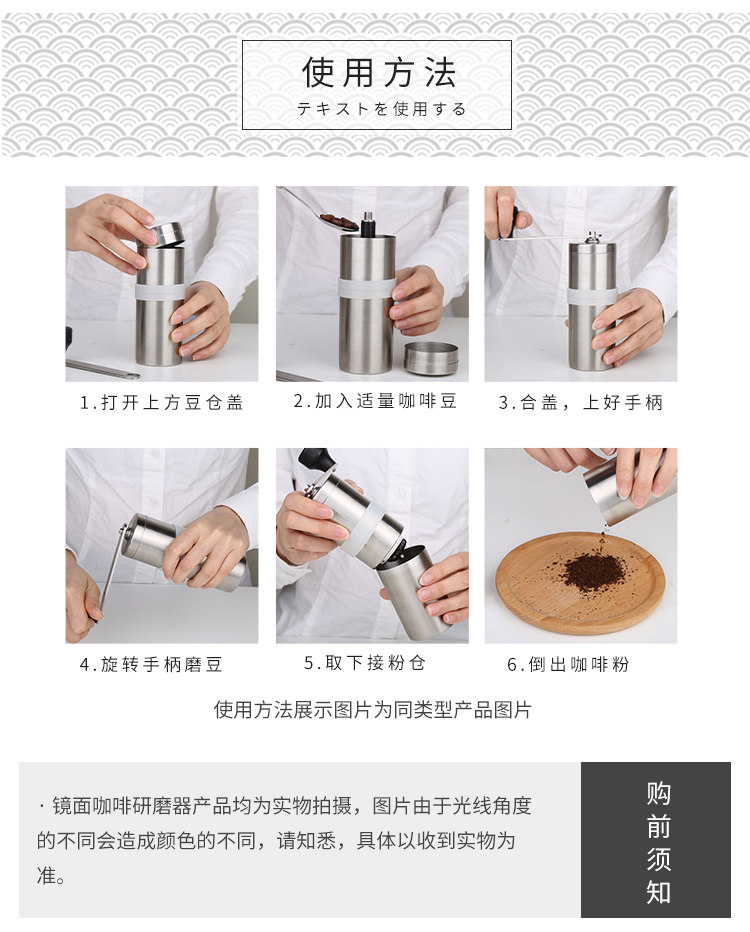 使用方法

テキストを使用する

1.打开上方豆仓盖

2.加入适量咖啡豆

3.合盖，上好手柄

4.旋转手柄磨豆

5.取下接粉仓

6.倒出咖啡粉

使用方法展示图片为同类型产品图片

· 镜面咖啡研磨器产品均为实物拍摄，图片由于光线角度的不同会造成颜色的不同，请知悉，具体以收到实物为准。

购前须知