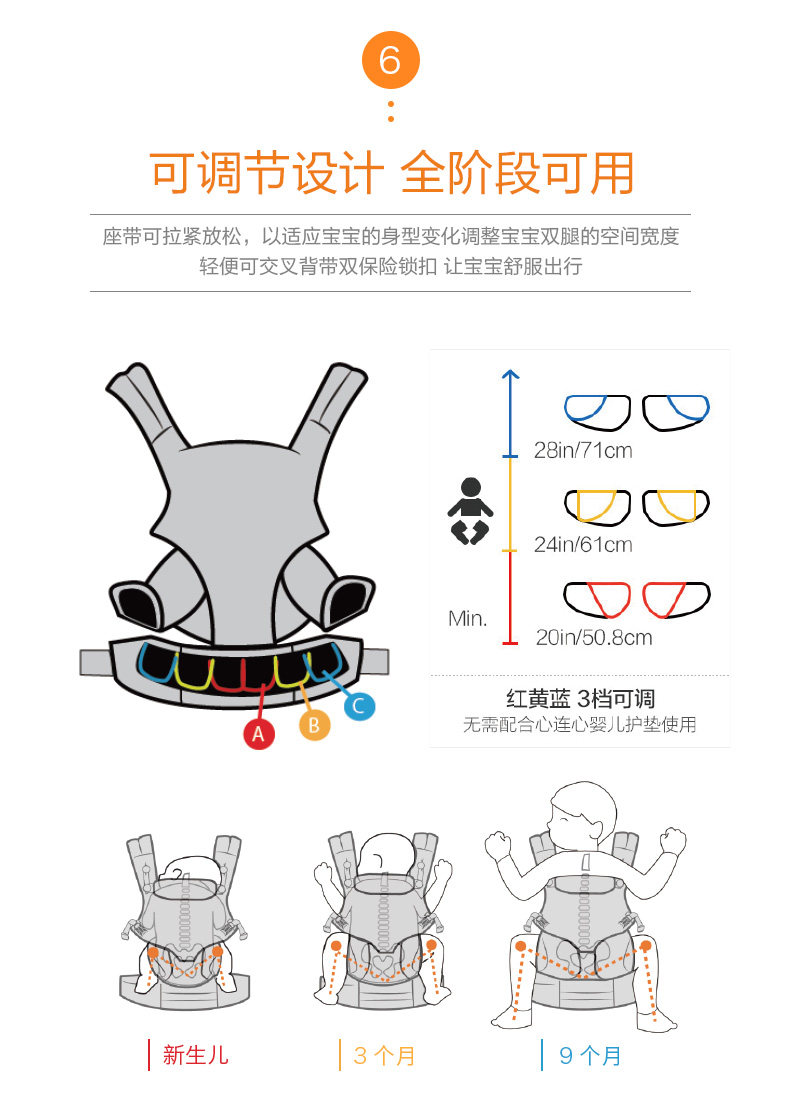 6

可调节设计 全阶段可用

座带可拉紧放松，以适应宝宝的身型变化调整宝宝双腿的空间宽度
轻便可交叉背带双保险锁扣 让宝宝舒服出行

A
B
C

28in/71cm
24in/61cm
Min.
20in/50.8cm

红黄蓝 3档可调
无需配合心连心婴儿护垫使用

新生儿
3 个月
9 个月