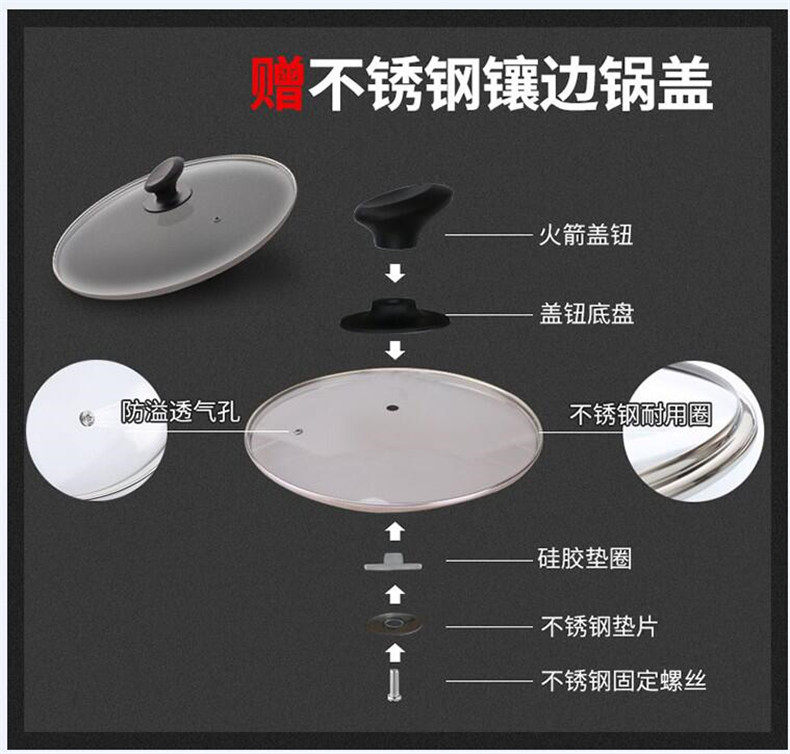 赠不锈钢镶边锅盖

火箭盖钮

盖钮底盘

防溢透气孔

不锈钢耐用圈

硅胶垫圈

不锈钢垫片

不锈钢固定螺丝