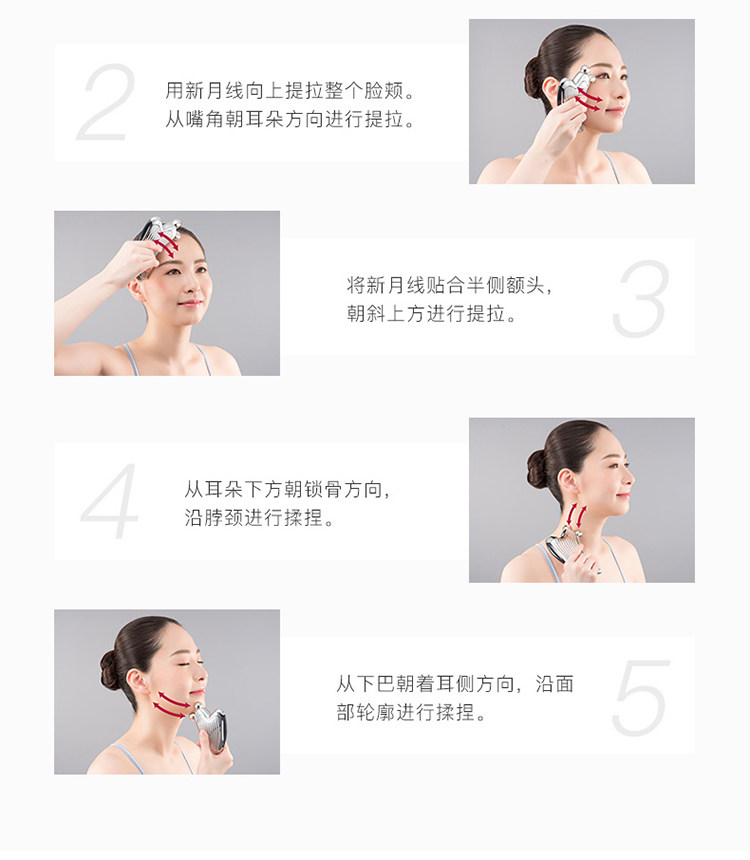 2
用新月线向上提拉整个脸颊。
从嘴角朝耳朵方向进行提拉。

将新月线贴合半侧额头，
朝斜上方进行提拉。
3

4
从耳朵下方朝锁骨方向，
沿脖颈进行揉捏。

从下巴朝着耳侧方向，沿面部轮廓进行揉捏。
5