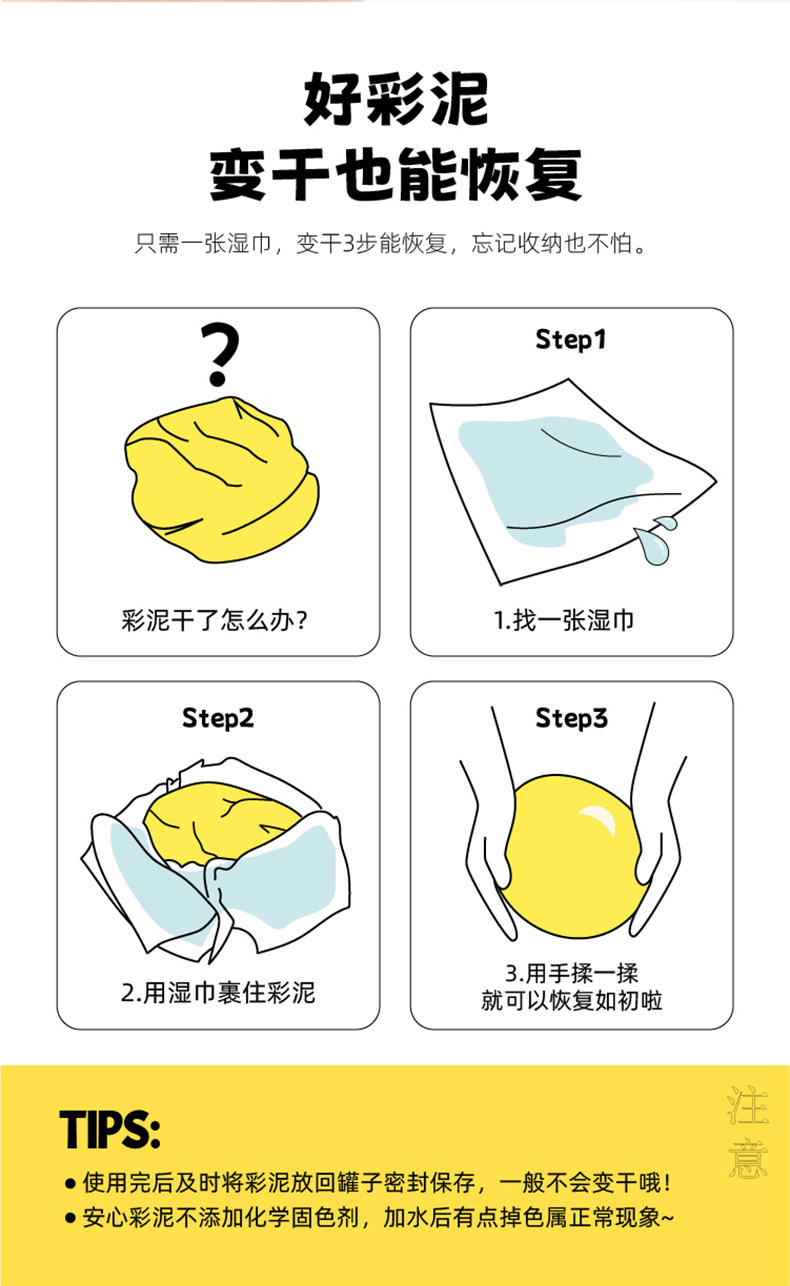 好彩泥
变干也能恢复

只需一张湿巾，变干3步能恢复，忘记收纳也不怕。

?

彩泥干了怎么办?

Step1

1.找一张湿巾

Step2

2.用湿巾裹住彩泥

Step3

3.用手揉一揉
就可以恢复如初啦

TIPS:

注意

● 使用完后及时将彩泥放回罐子密封保存，一般不会变干哦！
● 安心彩泥不添加化学固色剂，加水后有点掉色属正常现象~