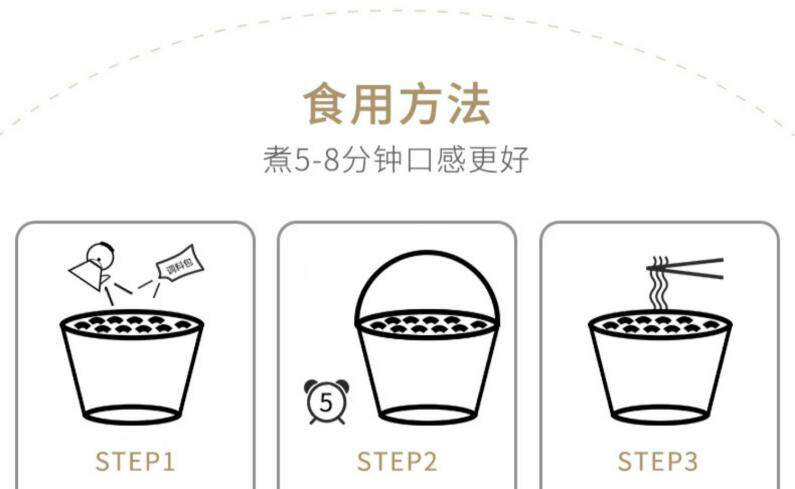 食用方法
煮5-8分钟口感更好

调料包

STEP1

5

STEP2

STEP3