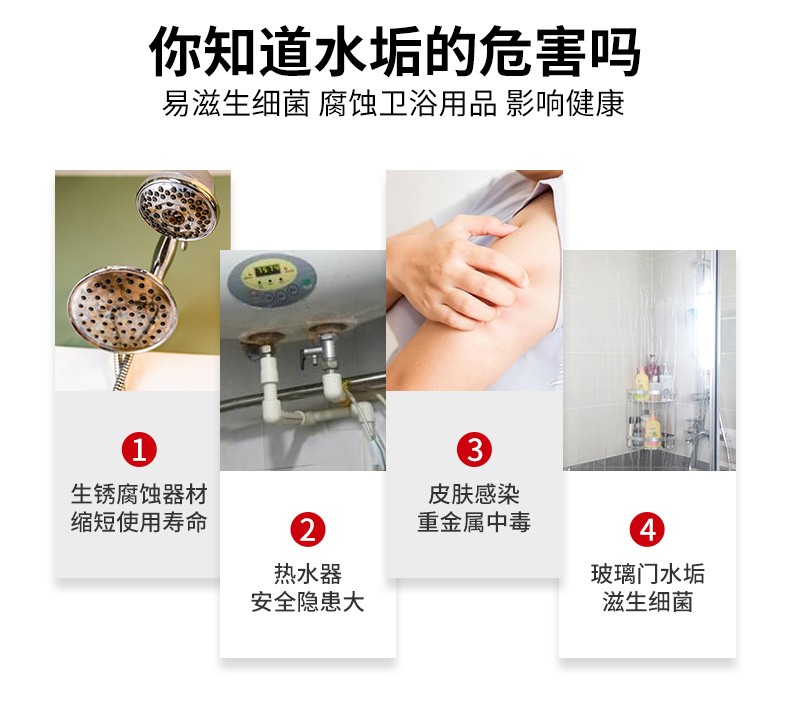 你知道水垢的危害吗
易滋生细菌 腐蚀卫浴用品 影响健康

1
生锈腐蚀器材
缩短使用寿命

2
热水器
安全隐患大

3
皮肤感染
重金属中毒

4
玻璃门水垢
滋生细菌