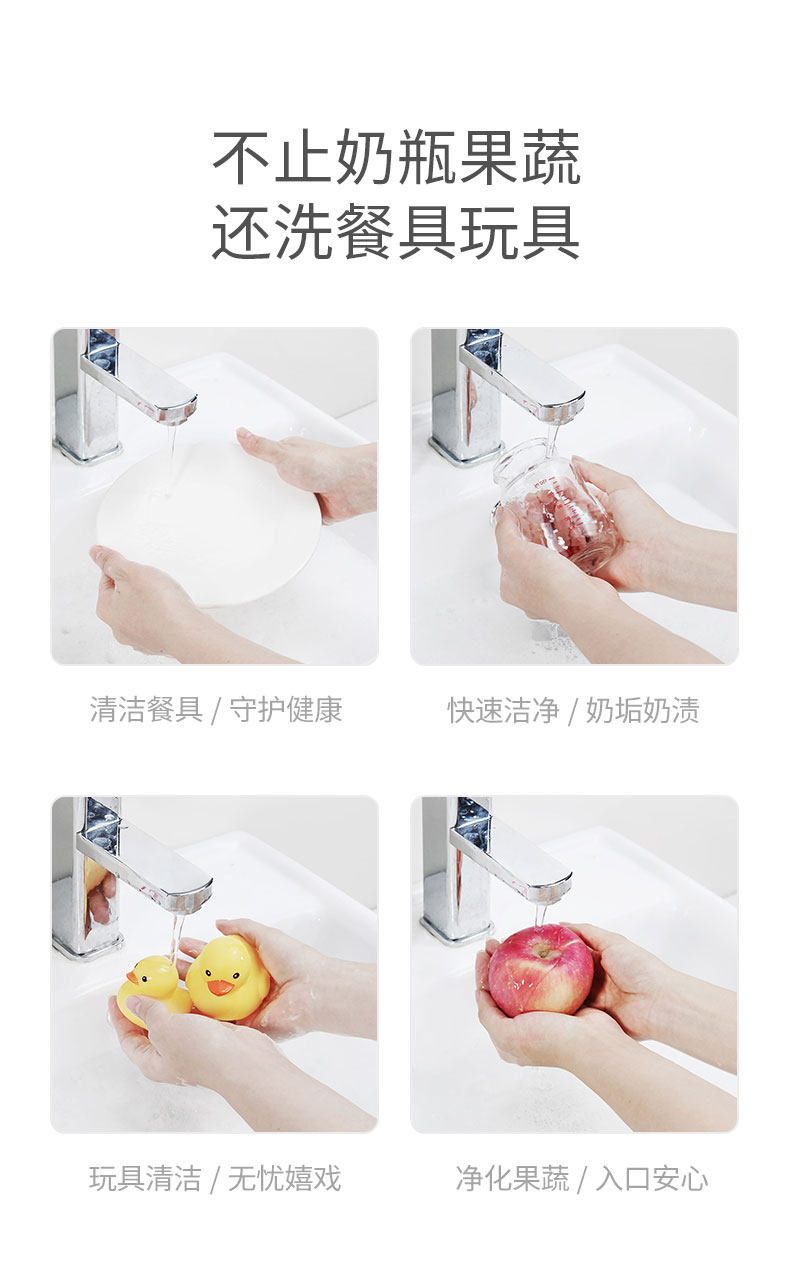 不止奶瓶果蔬
还洗餐具玩具

清洁餐具 / 守护健康

快速洁净 / 奶垢奶渍

玩具清洁 / 无忧嬉戏

净化果蔬 / 入口安心