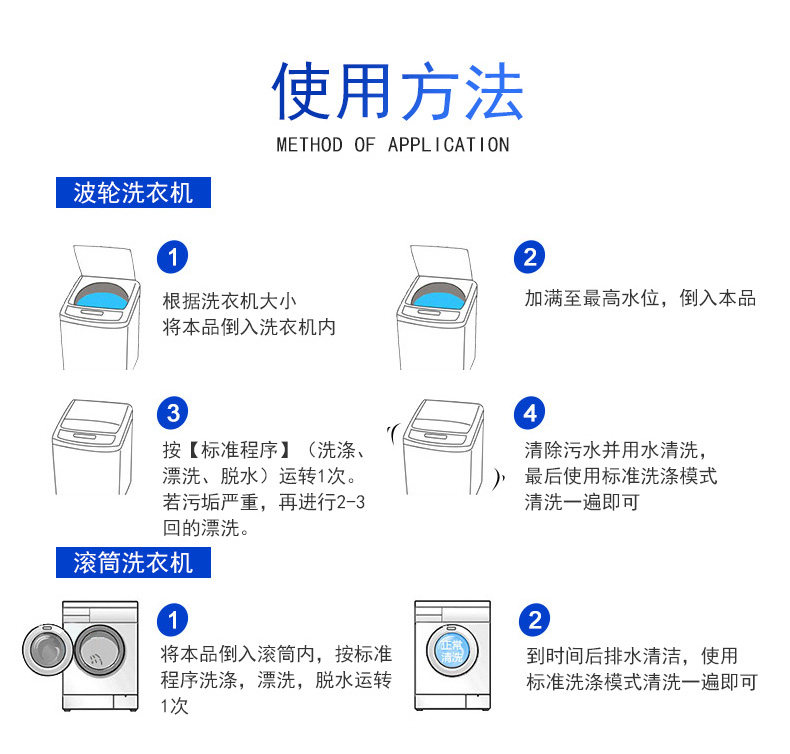 使用方法

METHOD OF APPLICATION

波轮洗衣机

1

根据洗衣机大小
将本品倒入洗衣机内

2

加满至最高水位，倒入本品

3

按【标准程序】（洗涤、漂洗、脱水）运转1次。若污垢严重，再进行2-3回的漂洗。

4

清除污水并用水清洗，最后使用标准洗涤模式清洗一遍即可

滚筒洗衣机

1

将本品倒入滚筒内，按标准程序洗涤，漂洗，脱水运转1次

正常清洗

2

到时间后排水清洁，使用标准洗涤模式清洗一遍即可