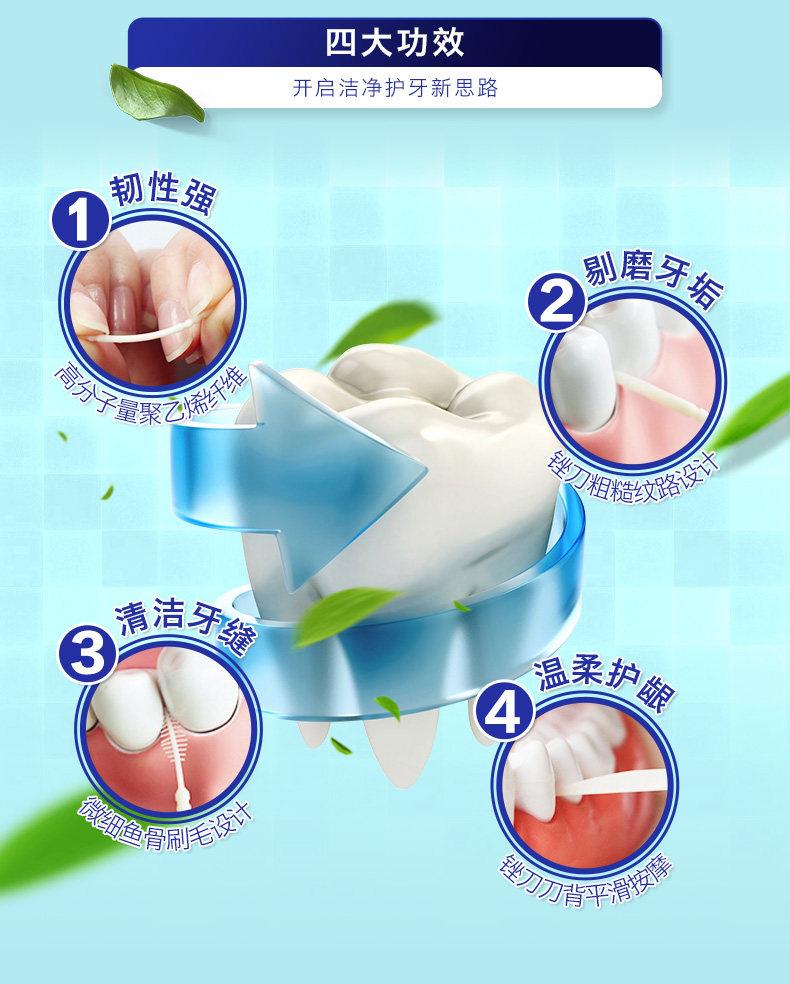 四大功效
开启洁净护牙新思路

1 韧性强
高分子量聚乙烯纤维

2 剔磨牙垢
锉刀粗糙纹路设计

3 清洁牙缝
微细鱼骨刷毛设计

4 温柔护龈
锉刀刀背平滑按摩