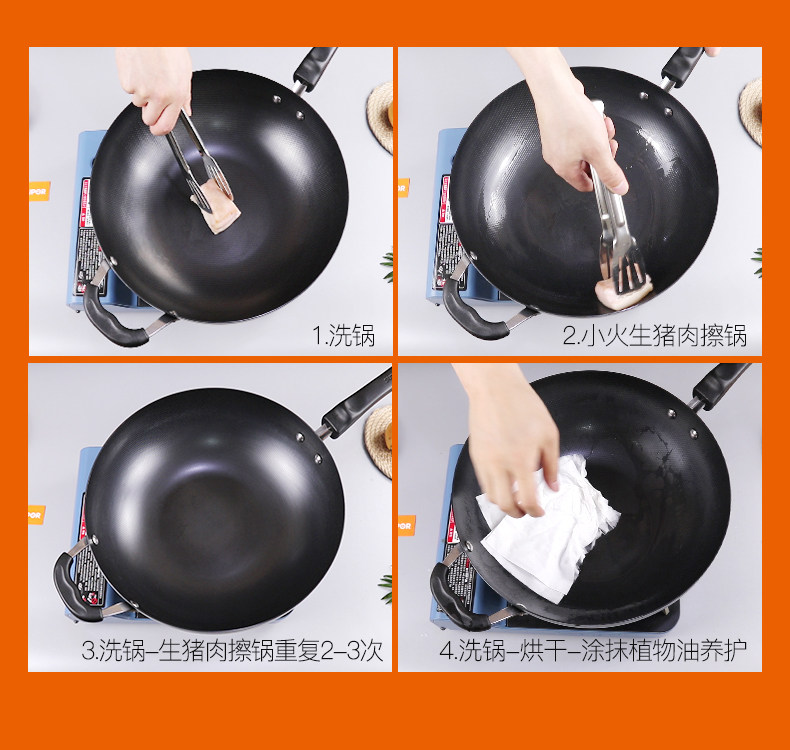 1.洗锅

2.小火生猪肉擦锅

3.洗锅–生猪肉擦锅重复2–3次

4.洗锅–烘干–涂抹植物油养护