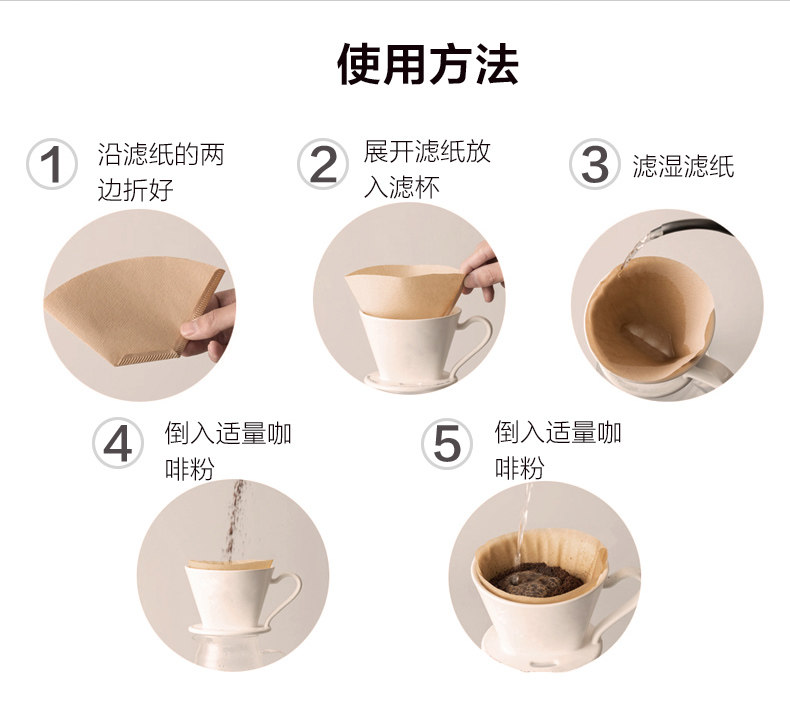 使用方法

1 沿滤纸的两边折好

2 展开滤纸放入滤杯

3 滤湿滤纸

4 倒入适量咖啡粉

5 倒入适量咖啡粉