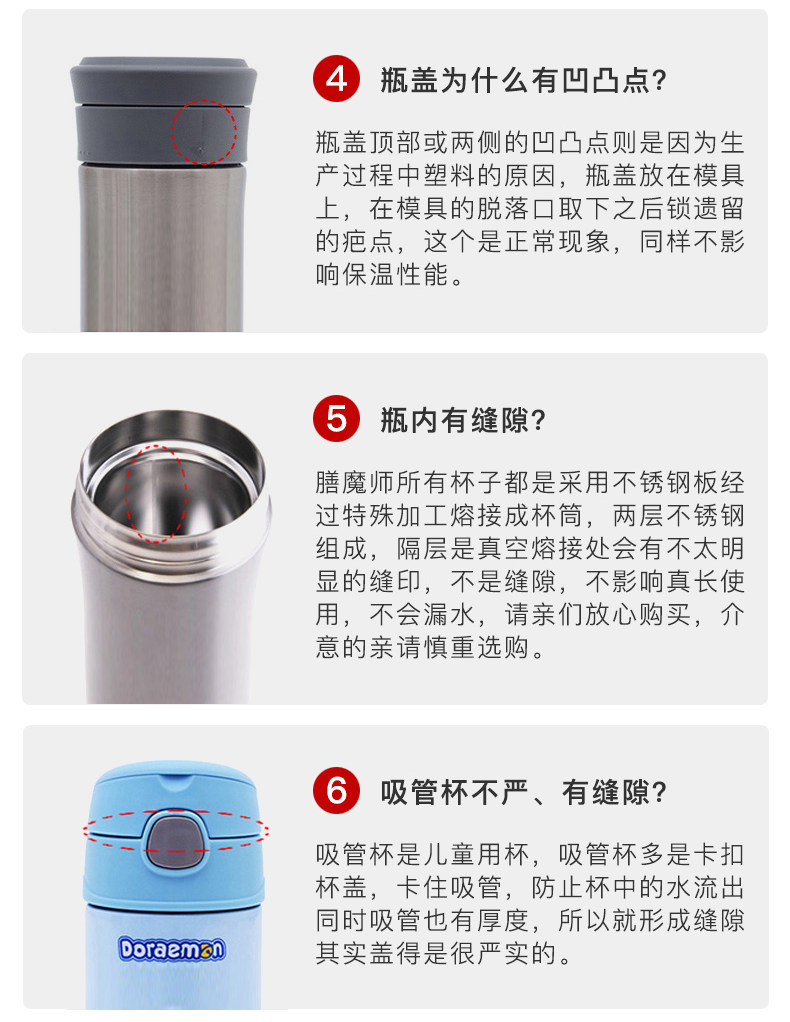 4 瓶盖为什么有凹凸点?

瓶盖顶部或两侧的凹凸点则是因为生产过程中塑料的原因，瓶盖放在模具上，在模具的脱落口取下之后锁遗留的疤点，这个是正常现象，同样不影响保温性能。

5 瓶内有缝隙?

膳魔师所有杯子都是采用不锈钢板经过特殊加工熔接成杯筒，两层不锈钢组成，隔层是真空熔接处会有不太明显的缝印，不是缝隙，不影响真长使用，不会漏水，请亲们放心购买，介意的亲请慎重选购。

6 吸管杯不严、有缝隙?

吸管杯是儿童用杯，吸管杯多是卡扣杯盖，卡住吸管，防止杯中的水流出同时吸管也有厚度，所以就形成缝隙其实盖得是很严实的。

Doraemon