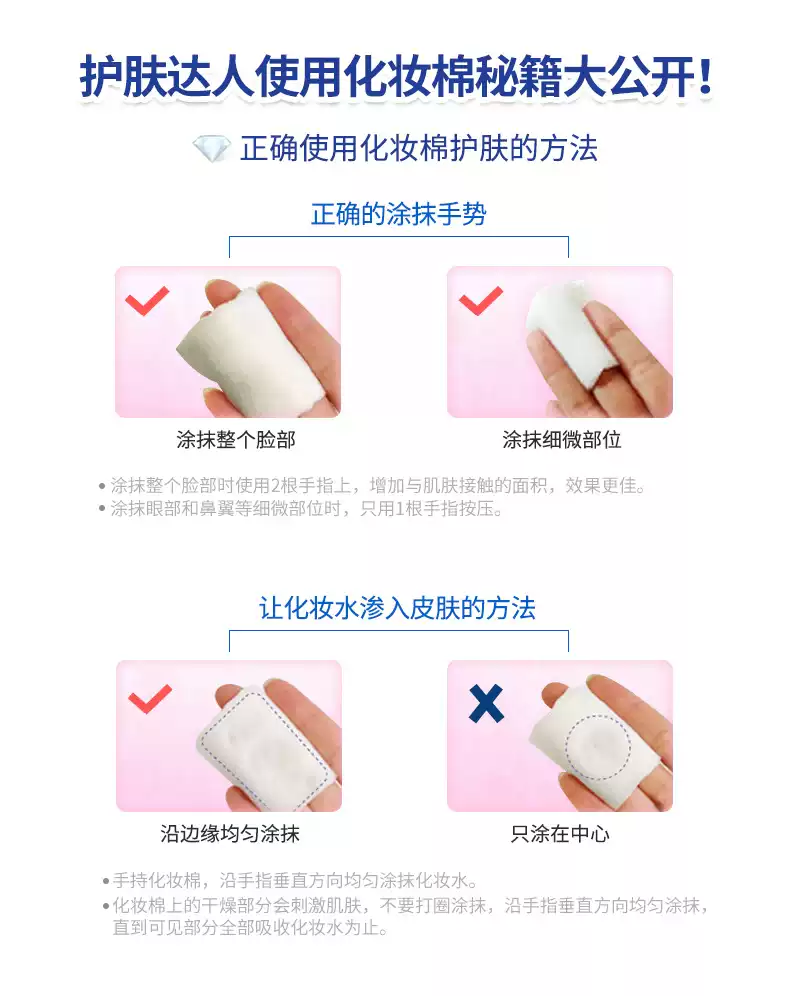 护肤达人使用化妆棉秘籍大公开！

正确使用化妆棉护肤的方法

正确的涂抹手势

涂抹整个脸部

涂抹细微部位

• 涂抹整个脸部时使用2根手指上，增加与肌肤接触的面积，效果更佳。
• 涂抹眼部和鼻翼等细微部位时，只用1根手指按压。

让化妆水渗入皮肤的方法

沿边缘均匀涂抹

只涂在中心

• 手持化妆棉，沿手指垂直方向均匀涂抹化妆水。
• 化妆棉上的干燥部分会刺激肌肤，不要打圈涂抹，沿手指垂直方向均匀涂抹，直到可见部分全部吸收化妆水为止。