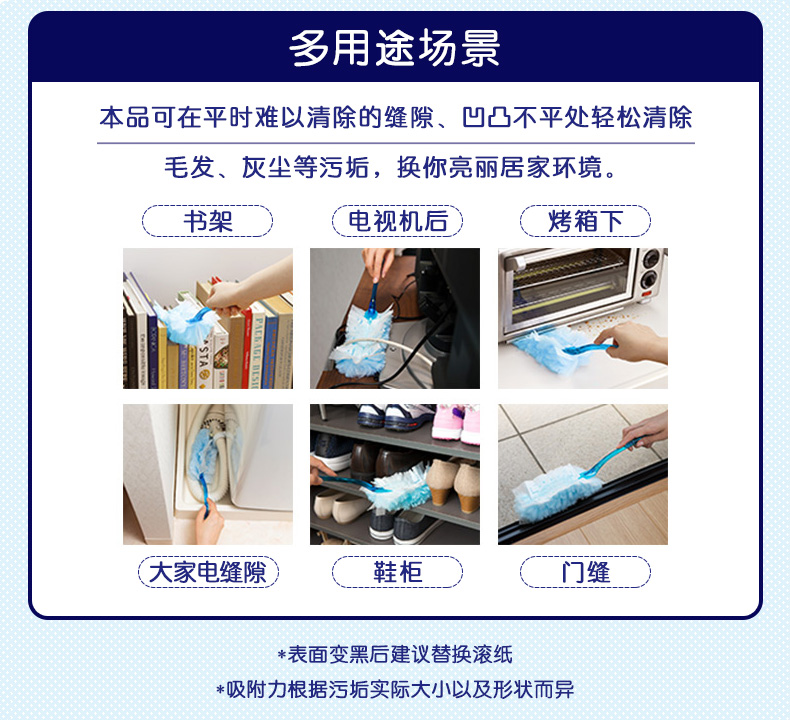 多用途场景

本品可在平时难以清除的缝隙、凹凸不平处轻松清除

毛发、灰尘等污垢，换你亮丽居家环境。

书架

电视机后

烤箱下

大家电缝隙

鞋柜

门缝

*表面变黑后建议替换滚纸

*吸附力根据污垢实际大小以及形状而异