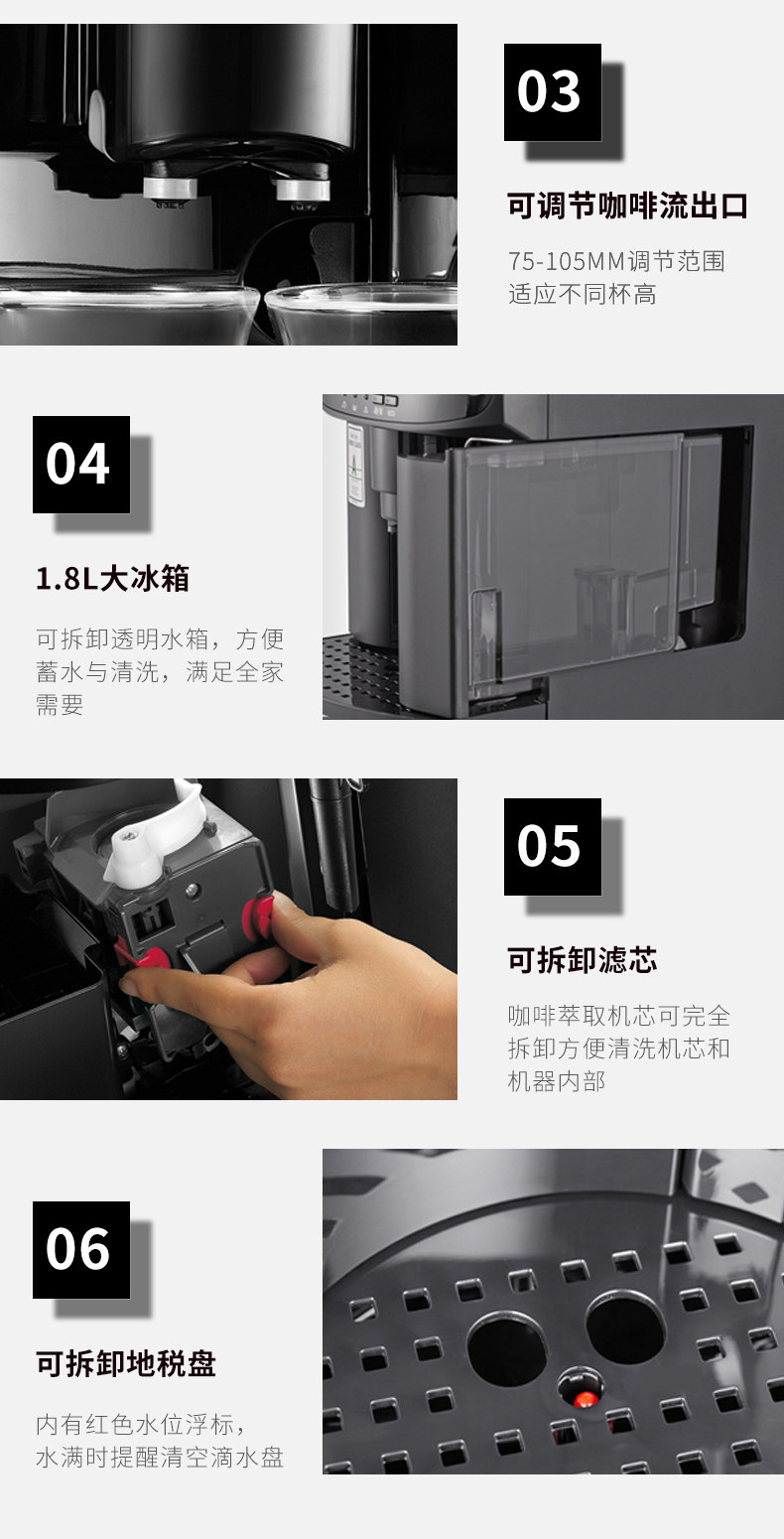 03

可调节咖啡流出口

75-105MM调节范围
适应不同杯高

04

1.8L大冰箱

可拆卸透明水箱，方便蓄水与清洗，满足全家需要

05

可拆卸滤芯

咖啡萃取机芯可完全拆卸方便清洗机芯和机器内部

06

可拆卸地税盘

内有红色水位浮标，
水满时提醒清空滴水盘