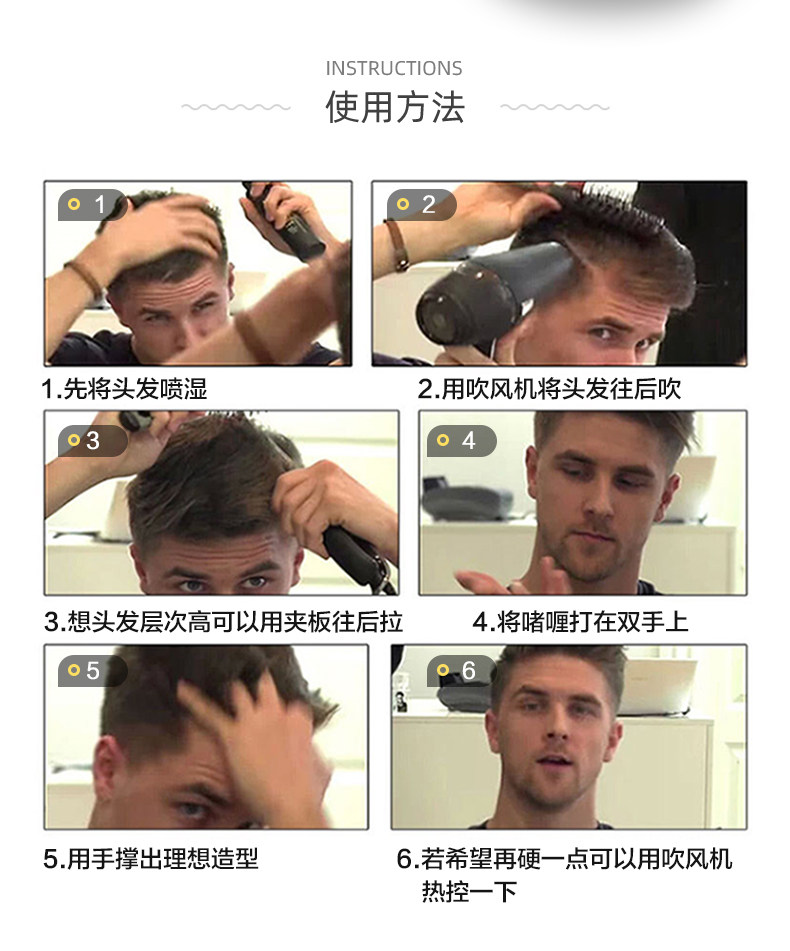 INSTRUCTIONS
使用方法

1

2

1.先将头发喷湿

2.用吹风机将头发往后吹

3

4

3.想头发层次高可以用夹板往后拉

4.将啫喱打在双手上

5

6

5.用手撑出理想造型

6.若希望再硬一点可以用吹风机热控一下