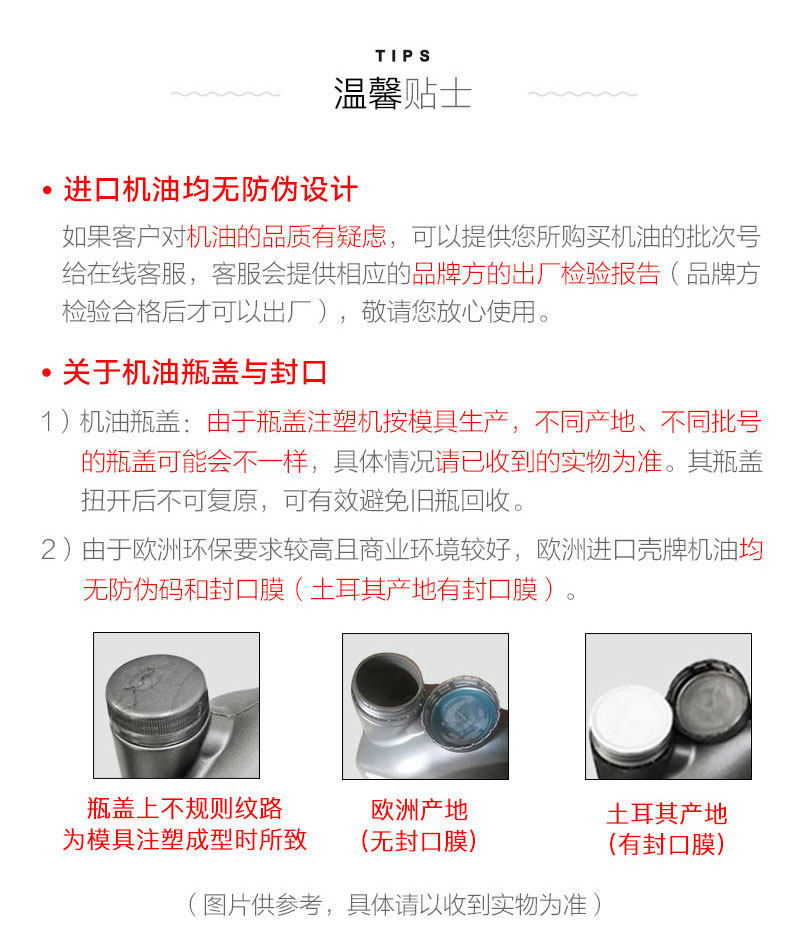 TIPS
温馨贴士

• 进口机油均无防伪设计
如果客户对机油的品质有疑虑，可以提供您所购买机油的批次号给在线客服，客服会提供相应的品牌方的出厂检验报告（品牌方检验合格后才可以出厂），敬请您放心使用。

• 关于机油瓶盖与封口
1）机油瓶盖：由于瓶盖注塑机按模具生产，不同产地、不同批号的瓶盖可能会不一样，具体情况请已收到的实物为准。其瓶盖扭开后不可复原，可有效避免旧瓶回收。

2）由于欧洲环保要求较高且商业环境较好，欧洲进口壳牌机油均无防伪码和封口膜（土耳其产地有封口膜）。

瓶盖上不规则纹路
为模具注塑成型时所致

欧洲产地
(无封口膜)

土耳其产地
(有封口膜)

（图片供参考，具体请以收到实物为准）