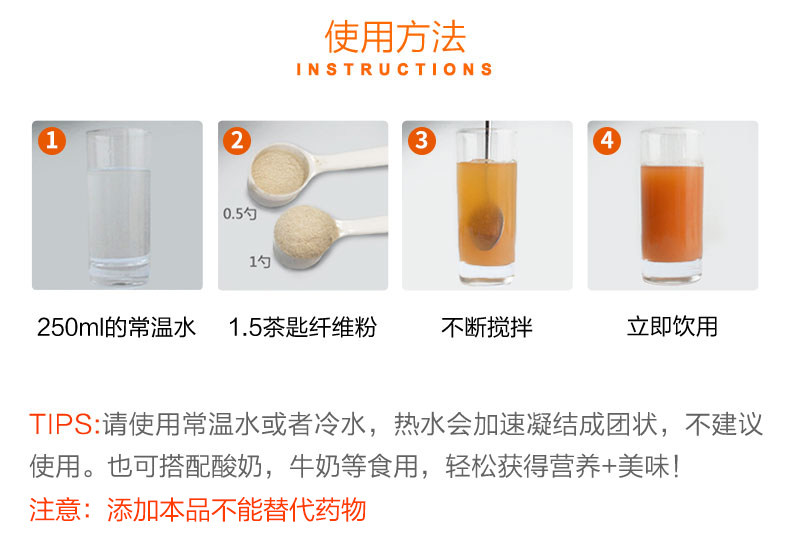 使用方法
INSTRUCTIONS

1
250ml的常温水

2
0.5勺
1勺
1.5茶匙纤维粉

3
不断搅拌

4
立即饮用

TIPS:请使用常温水或者冷水，热水会加速凝结成团状，不建议使用。也可搭配酸奶，牛奶等食用，轻松获得营养+美味！

注意：添加本品不能替代药物