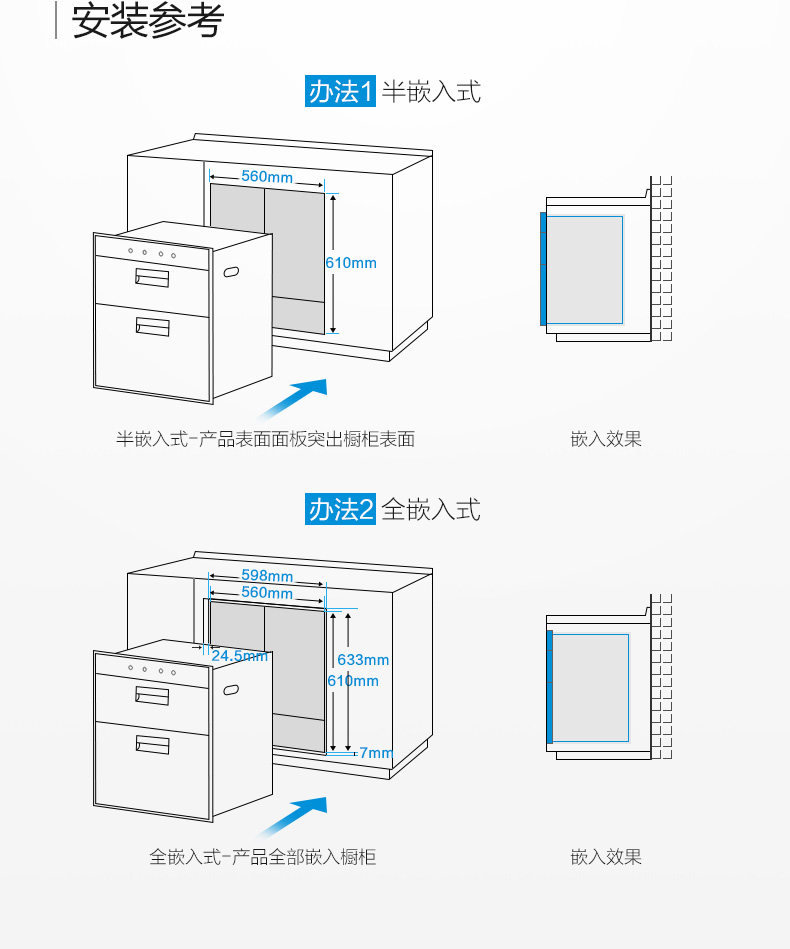 安装参考

办法1 半嵌入式

560mm

610mm

半嵌入式-产品表面面板突出橱柜表面

嵌入效果

办法2 全嵌入式

598mm

560mm

24.5mm

633mm

610mm

7mm

全嵌入式-产品全部嵌入橱柜

嵌入效果