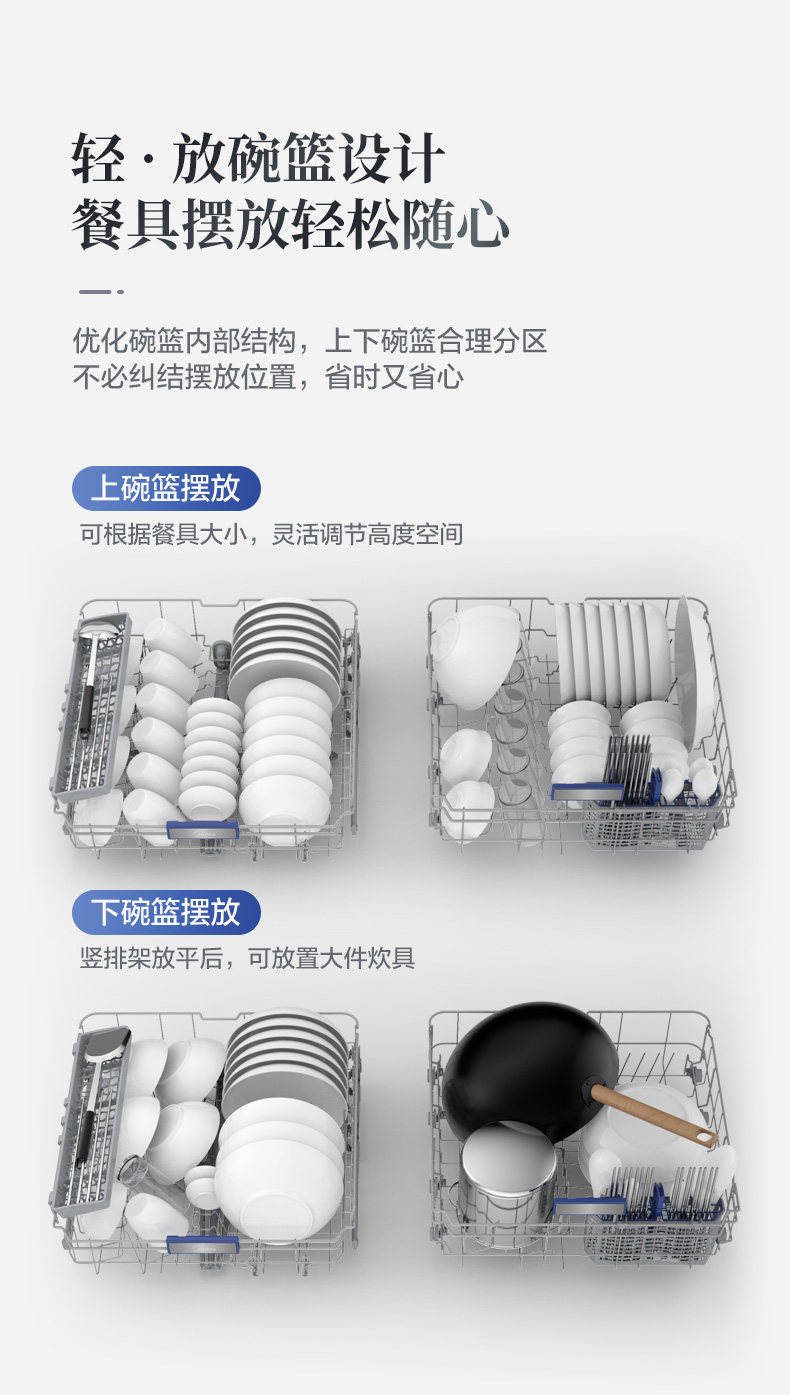 轻 · 放碗篮设计
餐具摆放轻松随心

优化碗篮内部结构，上下碗篮合理分区
不必纠结摆放位置，省时又省心

上碗篮摆放
可根据餐具大小，灵活调节高度空间

下碗篮摆放
竖排架放平后，可放置大件炊具