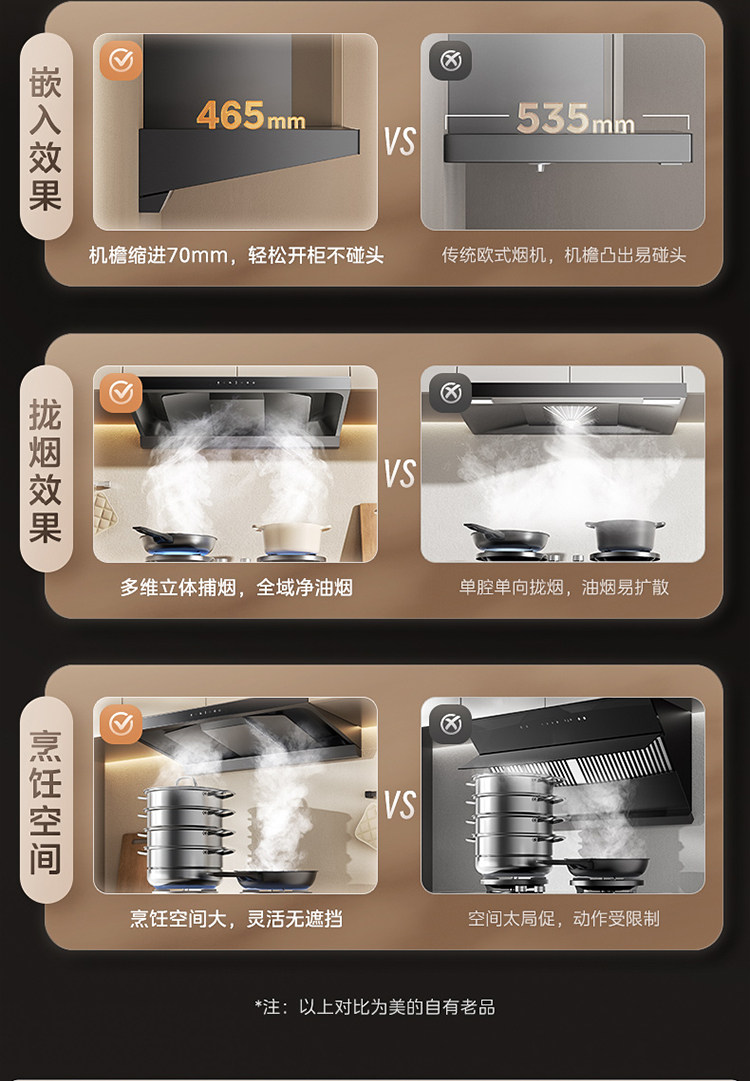 嵌入效果

465mm

VS

535mm

机檐缩进70mm，轻松开柜不碰头

传统欧式烟机，机檐凸出易碰头

拢烟效果

VS

多维立体捕烟，全域净油烟

单腔单向拢烟，油烟易扩散

烹饪空间

VS

烹饪空间大，灵活无遮挡

空间太局促，动作受限制

*注：以上对比为美的自有老品