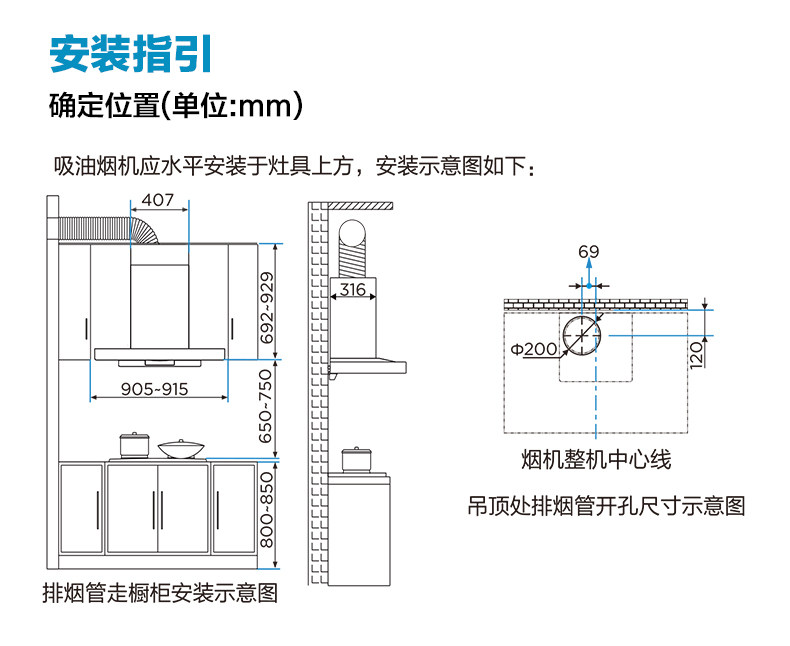 安装指引

确定位置(单位:mm)

吸油烟机应水平安装于灶具上方，安装示意图如下：

407

692~929

905~915

650~750

800~850

排烟管走橱柜安装示意图

316

69

Φ200

120

烟机整机中心线

吊顶处排烟管开孔尺寸示意图