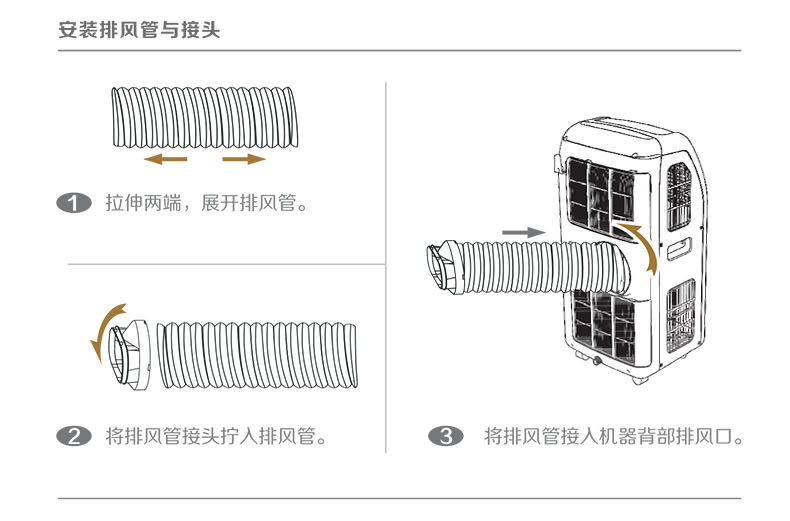 安装排风管与接头

1 拉伸两端，展开排风管。

2 将排风管接头拧入排风管。

3 将排风管接入机器背部排风口。