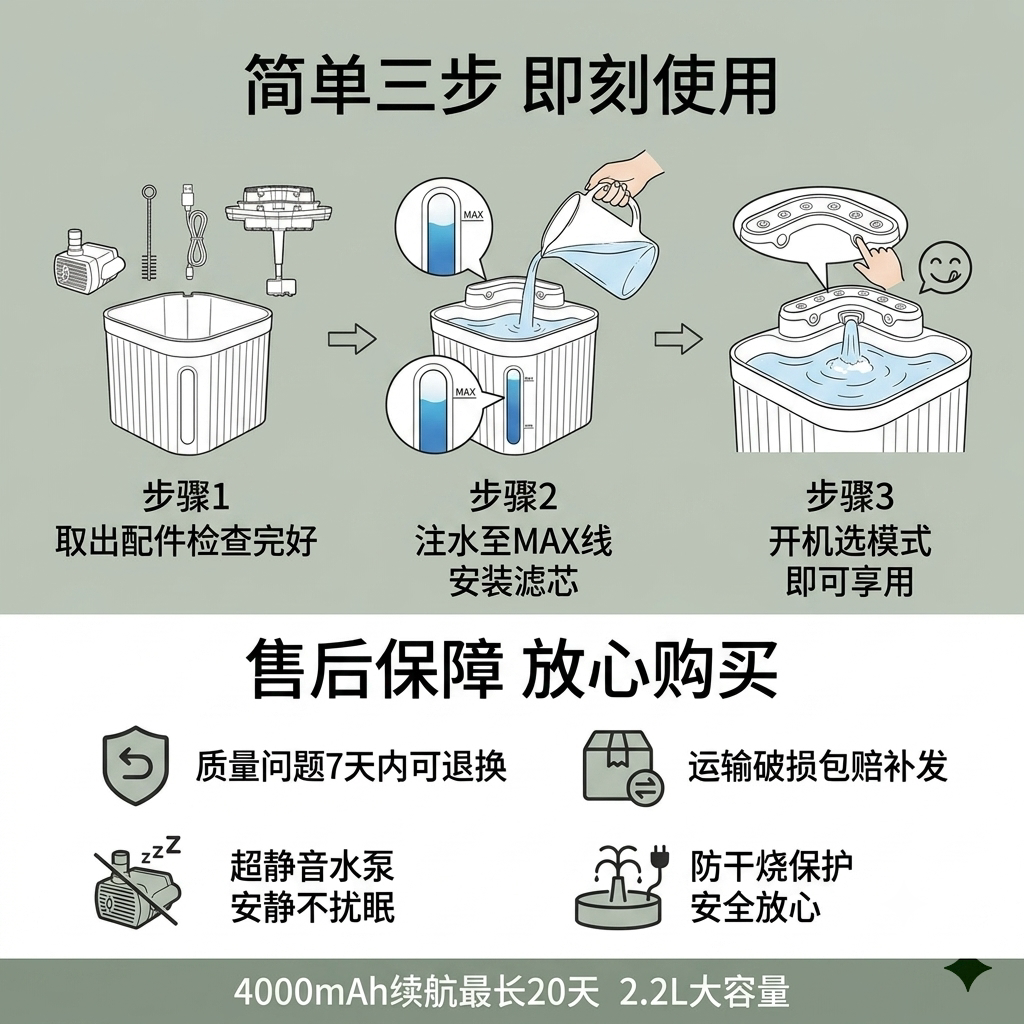 简单三步 即刻使用

MAX

MAX

步骤1
取出配件检查完好

步骤2
注水至MAX线
安装滤芯

步骤3
开机选模式
即可享用

售后保障 放心购买

质量问题7天内可退换

运输破损包赔补发

zzZ

超静音水泵
安静不扰眠

防干烧保护
安全放心

4000mAh续航最长20天 2.2L大容量