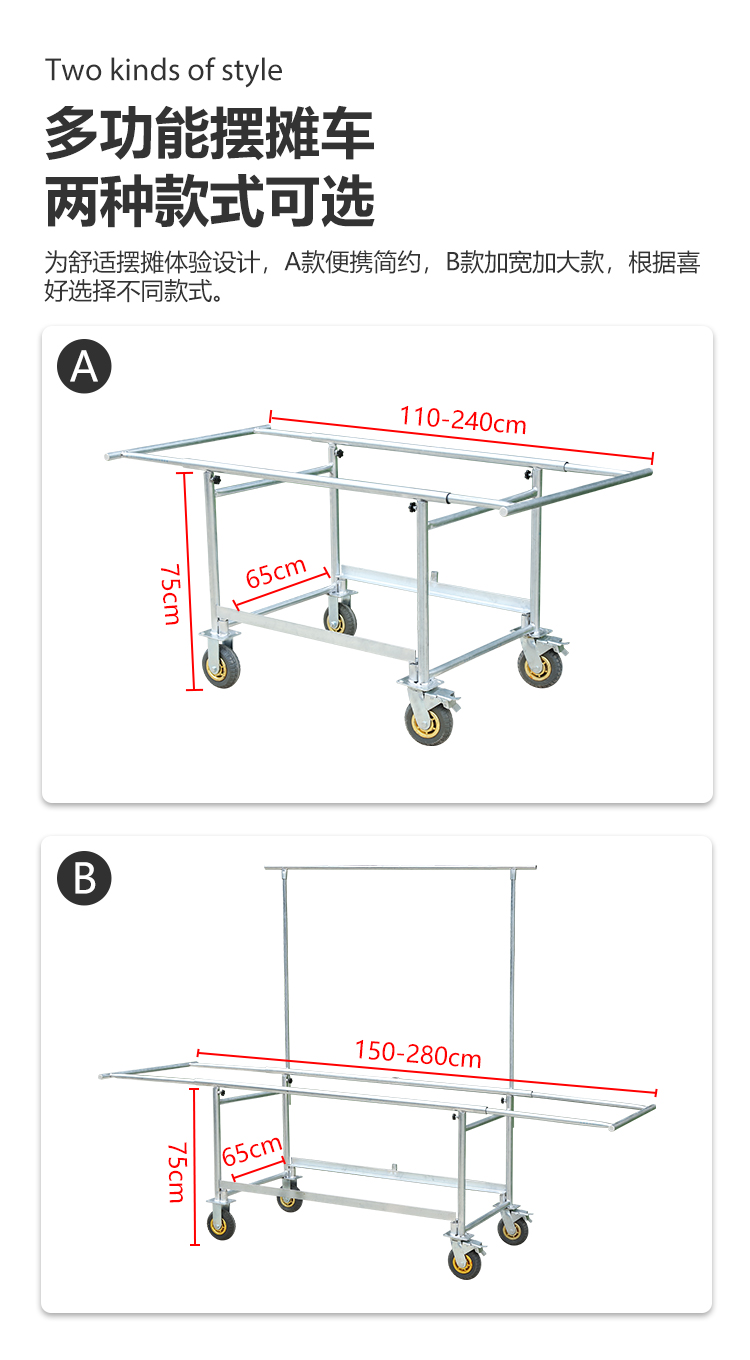 Two kinds of style

多功能摆摊车
两种款式可选

为舒适摆摊体验设计，A款便携简约，B款加宽加大款，根据喜好选择不同款式。

A

110-240cm

75cm

65cm

B

150-280cm

75cm

65cm