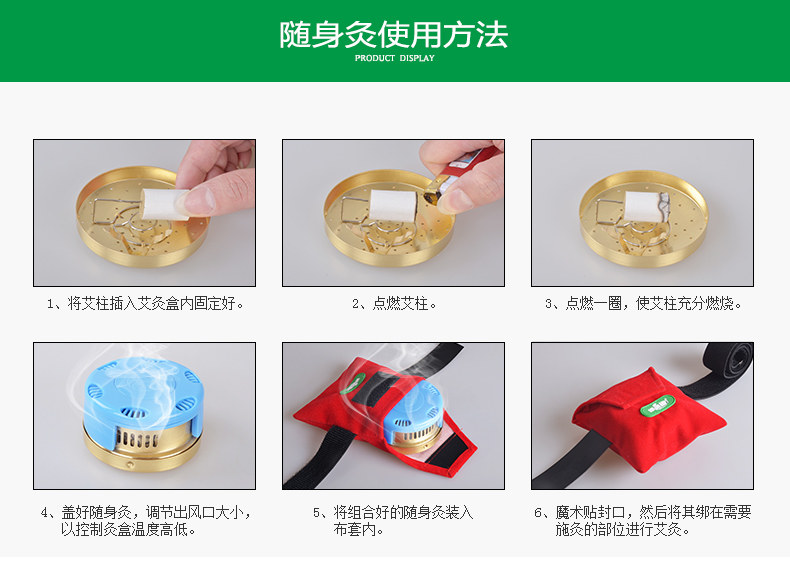 随身灸使用方法
PRODUCT DISPLAY

1、将艾柱插入艾灸盒内固定好。

2、点燃艾柱。

3、点燃一圈，使艾柱充分燃烧。

4、盖好随身灸，调节出风口大小，以控制灸盒温度高低。

5、将组合好的随身灸装入布套内。

6、魔术贴封口，然后将其绑在需要施灸的部位进行艾灸。