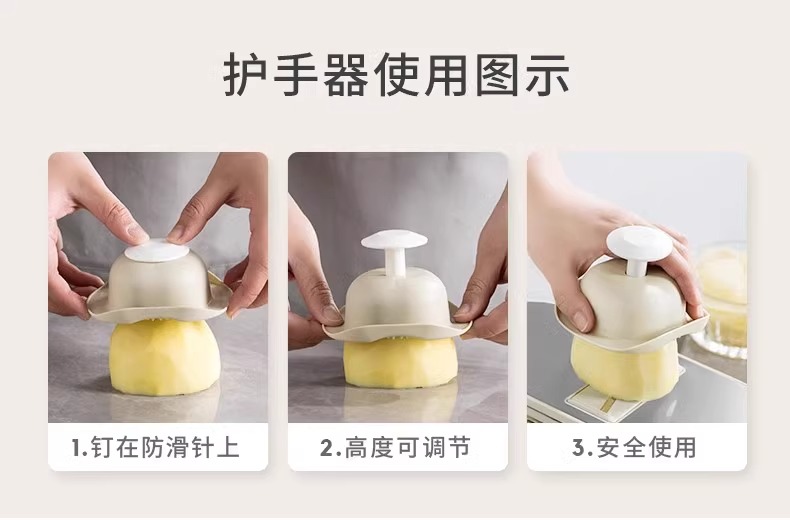 护手器使用图示

1.钉在防滑针上

2.高度可调节

3.安全使用