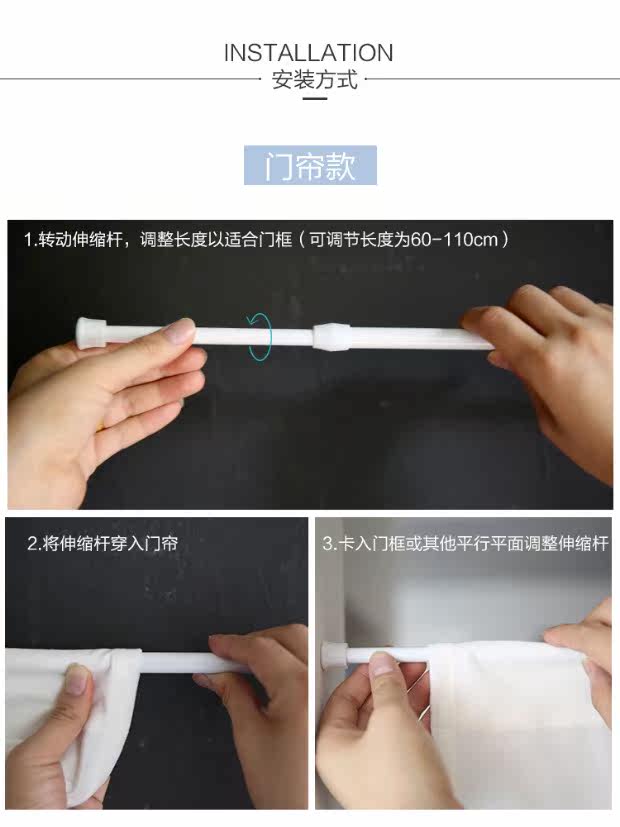 INSTALLATION
安装方式

门帘款

1.转动伸缩杆，调整长度以适合门框（可调节长度为60-110cm）

2.将伸缩杆穿入门帘

3.卡入门框或其他平行平面调整伸缩杆