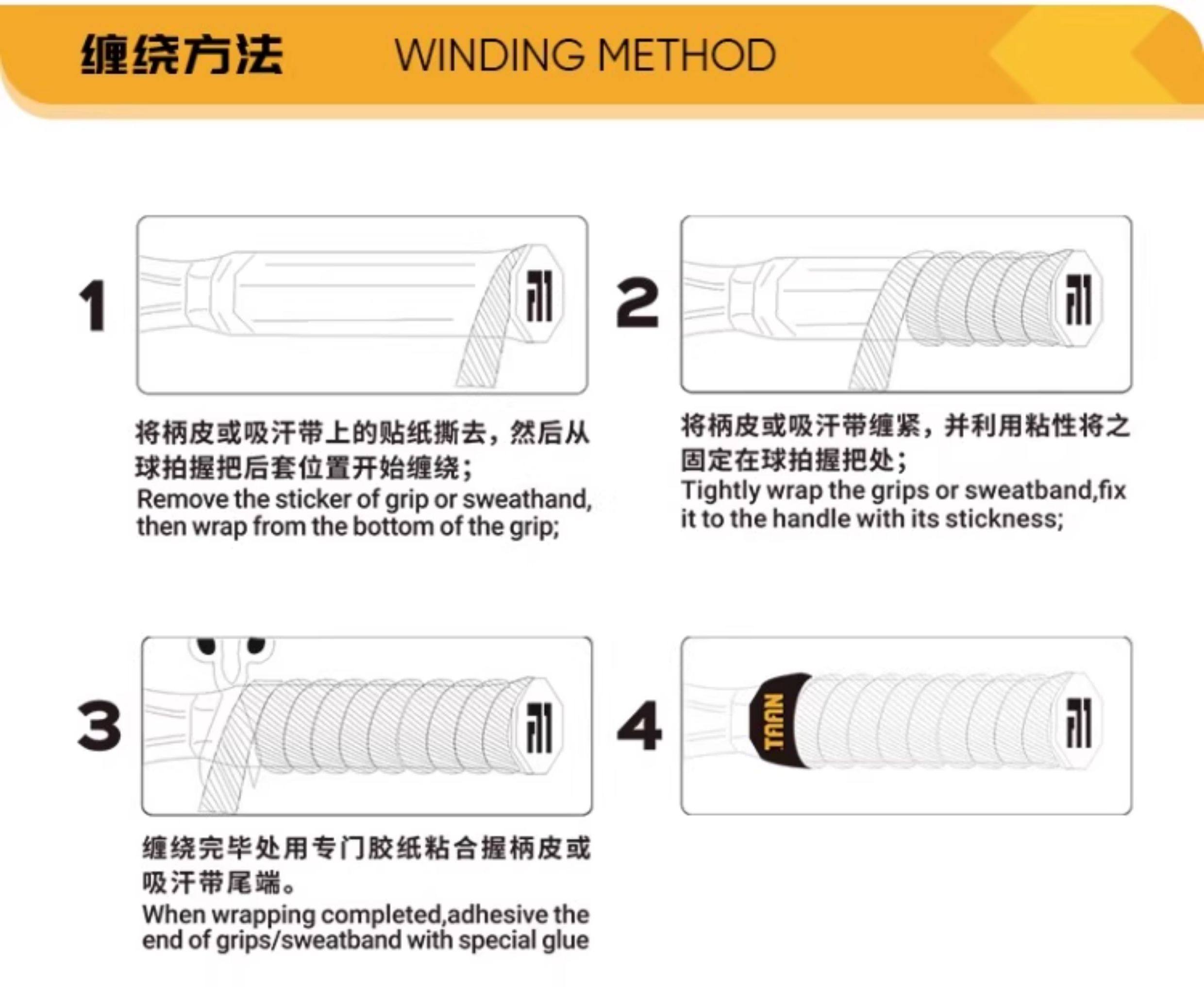 缠绕方法 WINDING METHOD

1

将柄皮或吸汗带上的贴纸撕去，然后从球拍握把后套位置开始缠绕；
Remove the sticker of grip or sweathand, then wrap from the bottom of the grip;

2

将柄皮或吸汗带缠紧，并利用粘性将之固定在球拍握把处；
Tightly wrap the grips or sweatband,fix it to the handle with its stickness;

3

缠绕完毕处用专门胶纸粘合握柄皮或吸汗带尾端。
When wrapping completed,adhesive the end of grips/sweatband with special glue

4

TAAN