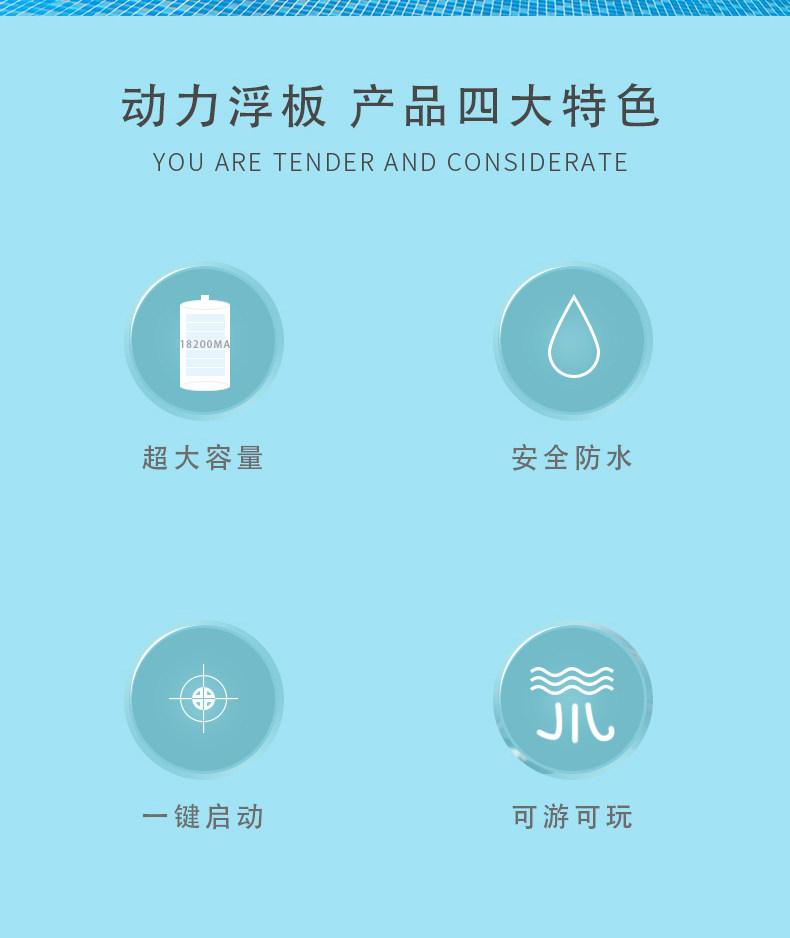 动力浮板 产品四大特色
YOU ARE TENDER AND CONSIDERATE

18200MA

超大容量

安全防水

一键启动

可游可玩