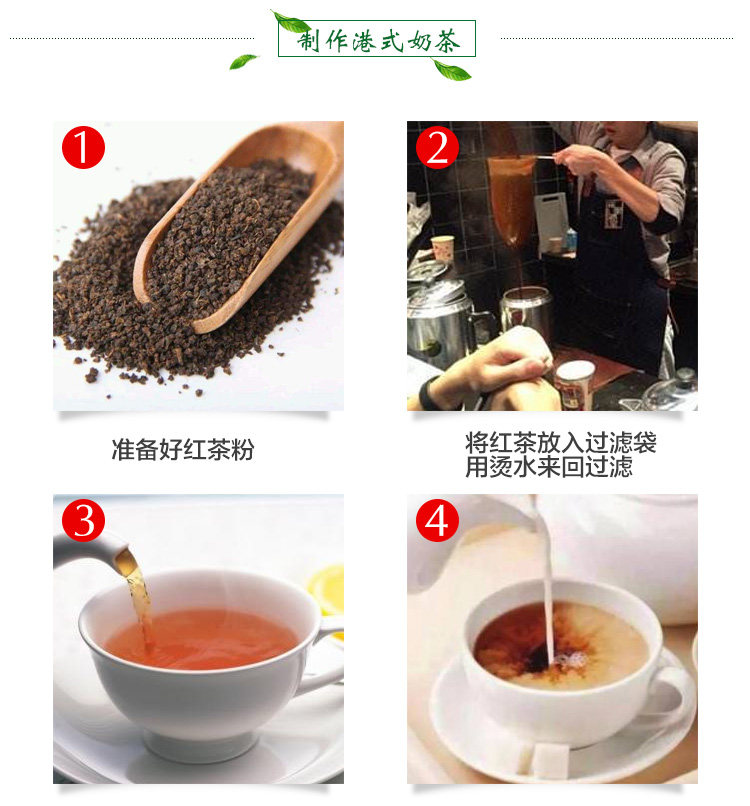 制作港式奶茶

1

准备好红茶粉

2

将红茶放入过滤袋
用烫水来回过滤

3

4