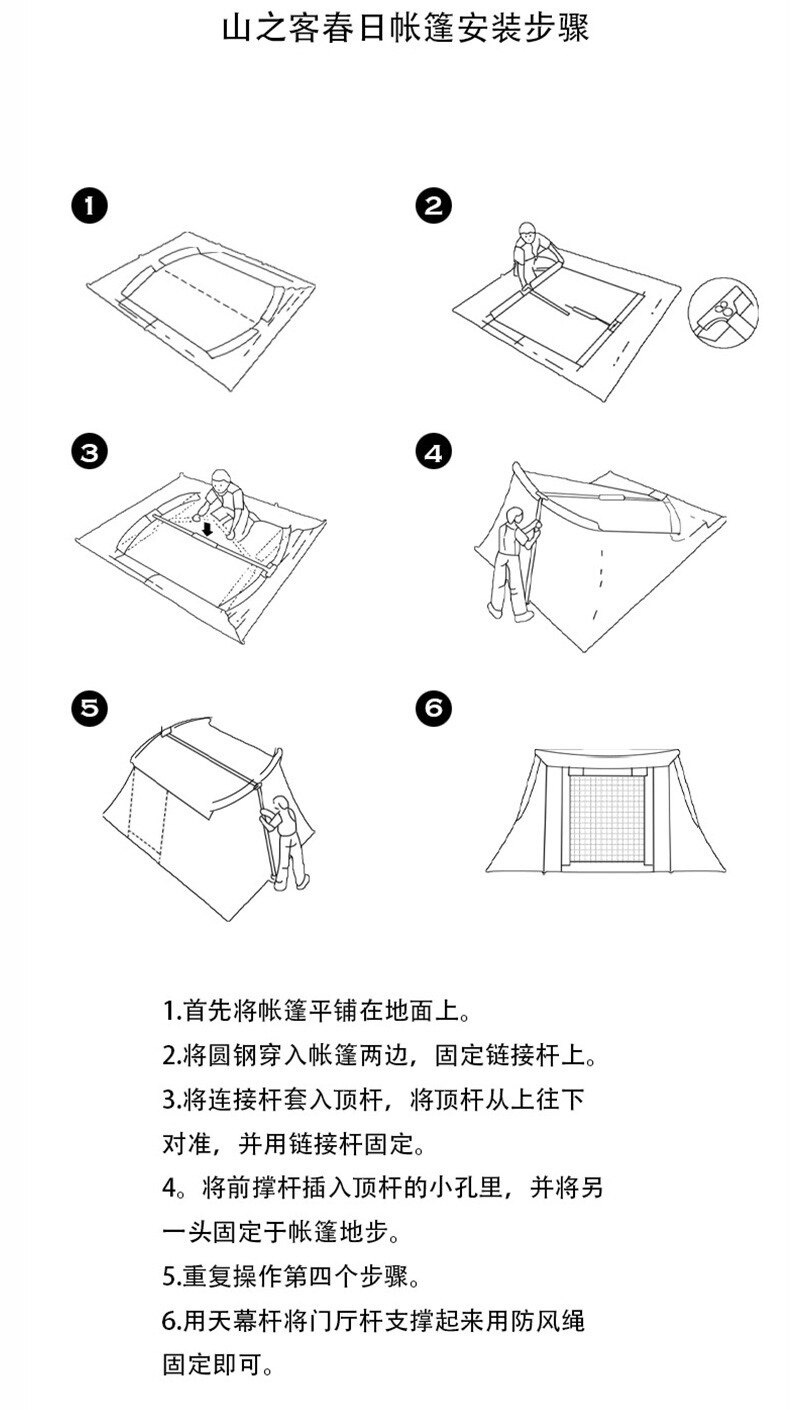 山之客春日帐篷安装步骤

1

2

3

4

5

6

1.首先将帐篷平铺在地面上。

2.将圆钢穿入帐篷两边，固定链接杆上。

3.将连接杆套入顶杆，将顶杆从上往下对准，并用链接杆固定。

4。将前撑杆插入顶杆的小孔里，并将另一头固定于帐篷地步。

5.重复操作第四个步骤。

6.用天幕杆将门厅杆支撑起来用防风绳固定即可。