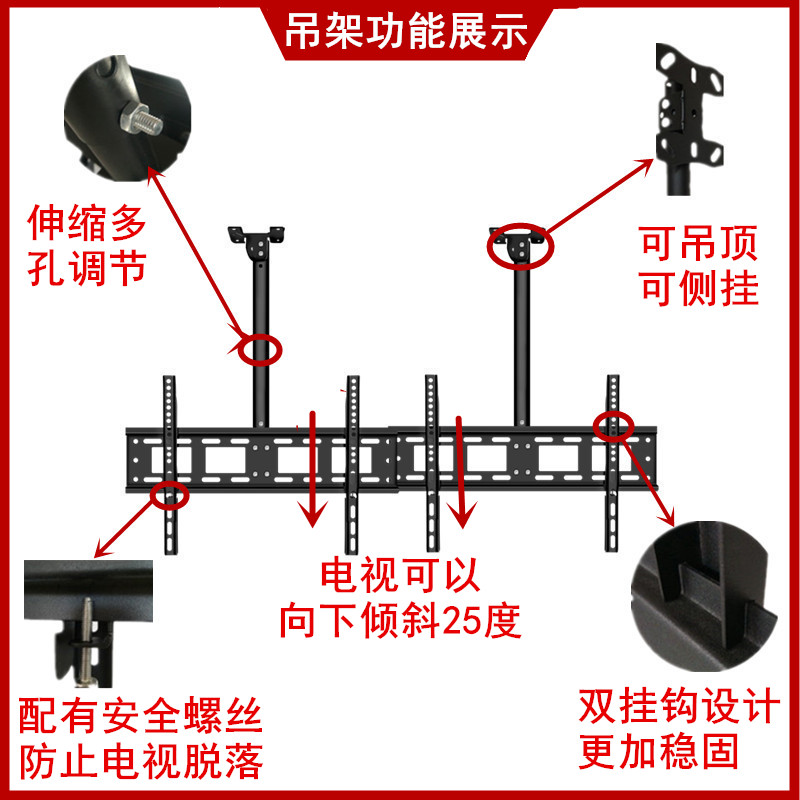 吊架功能展示

伸缩多孔调节

可吊顶可侧挂

电视可以向下倾斜25度

配有安全螺丝防止电视脱落

双挂钩设计更加稳固