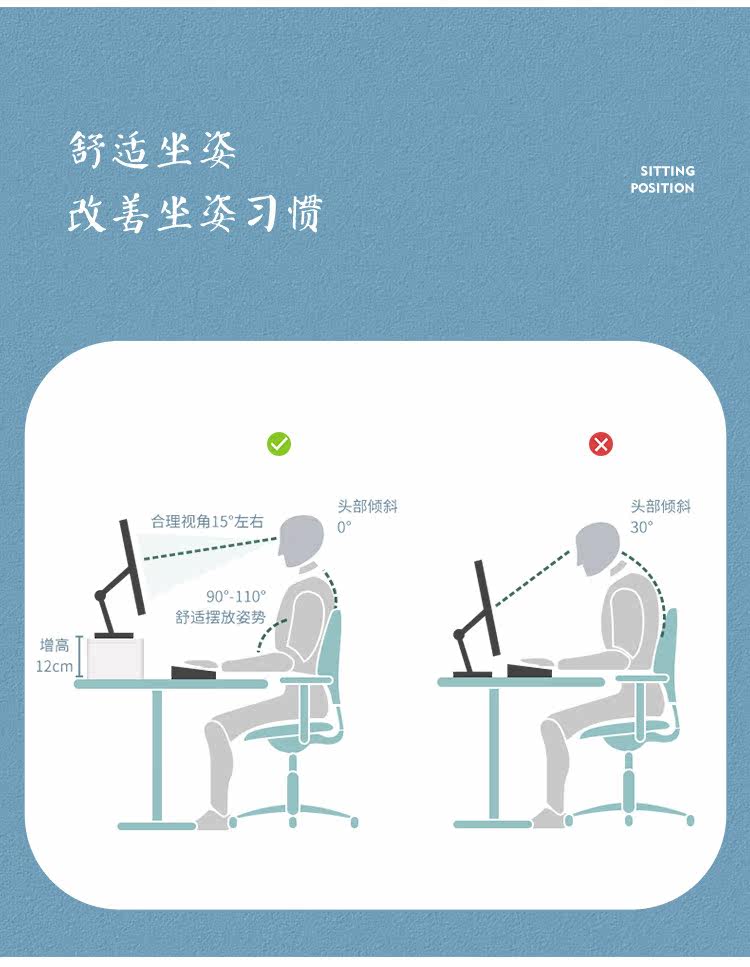 舒适坐姿
改善坐姿习惯

SITTING
POSITION

合理视角15°左右

头部倾斜
0°

90°-110°
舒适摆放姿势

增高
12cm

头部倾斜
30°