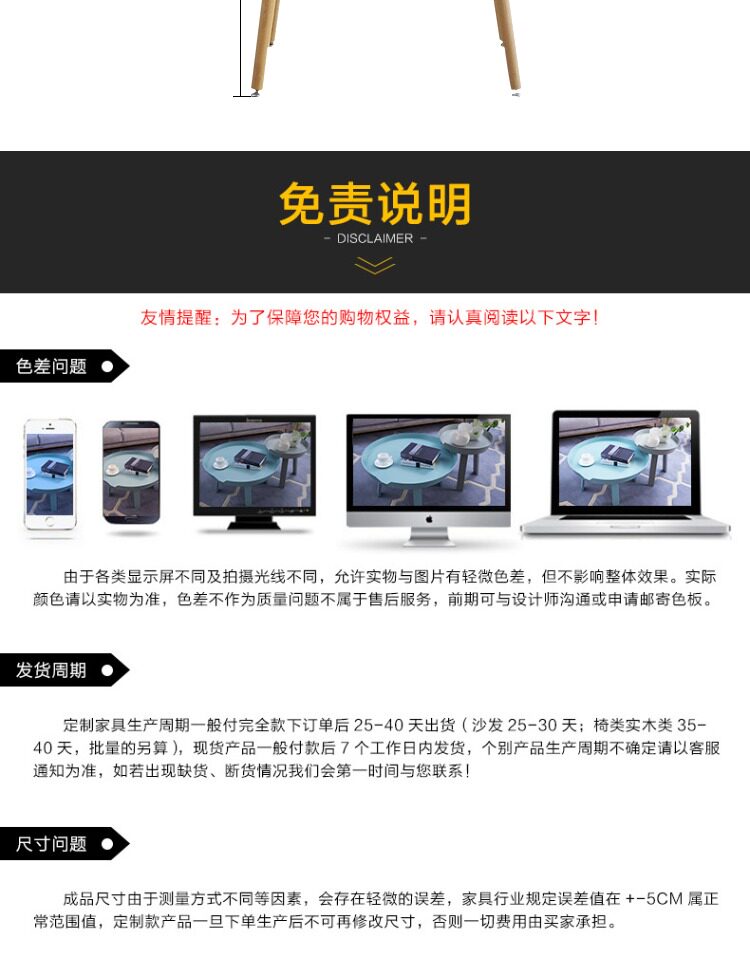 免责说明
- DISCLAIMER -

友情提醒：为了保障您的购物权益，请认真阅读以下文字！

色差问题

由于各类显示屏不同及拍摄光线不同，允许实物与图片有轻微色差，但不影响整体效果。实际颜色请以实物为准，色差不作为质量问题不属于售后服务，前期可与设计师沟通或申请邮寄色板。

发货周期

定制家具生产周期一般付完全款下订单后 25-40 天出货（沙发 25-30 天；椅类实木类 35-40 天，批量的另算），现货产品一般付款后 7 个工作日内发货，个别产品生产周期不确定请以客服通知为准，如若出现缺货、断货情况我们会第一时间与您联系！

尺寸问题

成品尺寸由于测量方式不同等因素，会存在轻微的误差，家具行业规定误差值在 +-5CM 属正常范围值，定制款产品一旦下单生产后不可再修改尺寸，否则一切费用由买家承担。