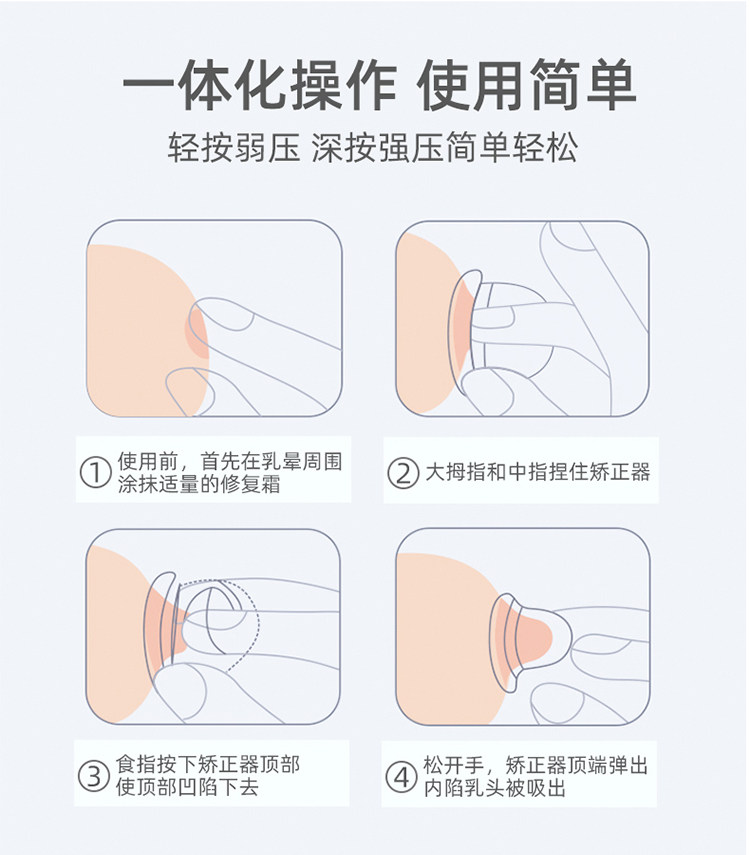 一体化操作 使用简单

轻按弱压 深按强压简单轻松

① 使用前，首先在乳晕周围涂抹适量的修复霜

② 大拇指和中指捏住矫正器

③ 食指按下矫正器顶部使顶部凹陷下去

④ 松开手，矫正器顶端弹出内陷乳头被吸出