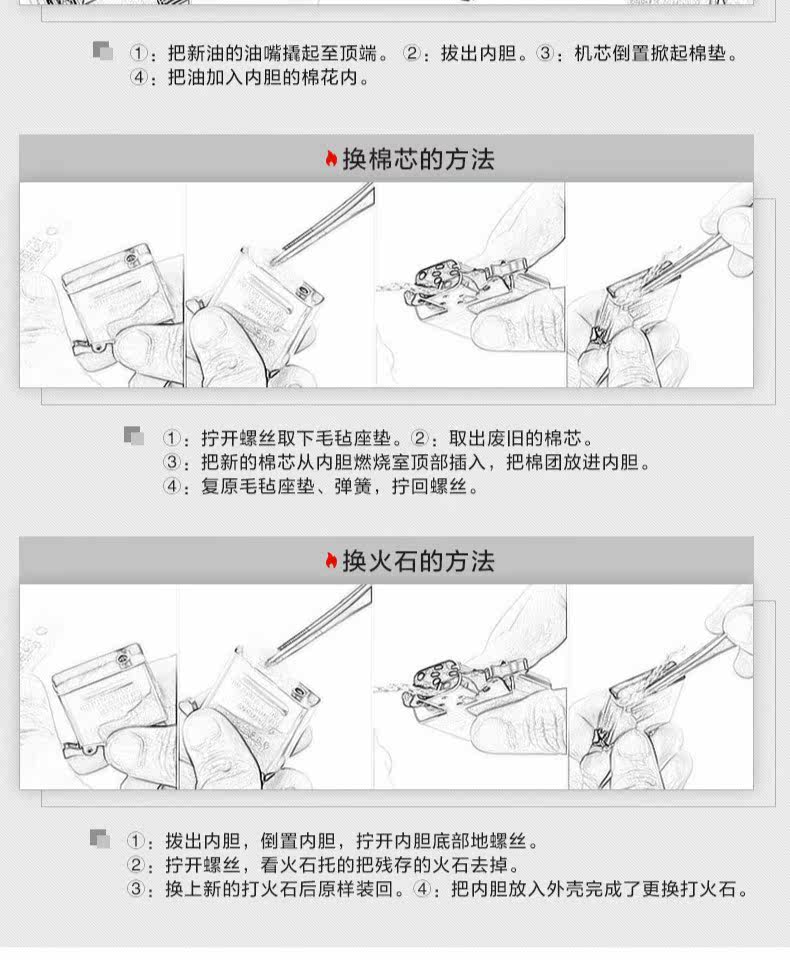 ①：把新油的油嘴撬起至顶端。②：拔出内胆。③：机芯倒置掀起棉垫。
④：把油加入内胆的棉花内。

换棉芯的方法

①：拧开螺丝取下毛毡座垫。②：取出废旧的棉芯。
③：把新的棉芯从内胆燃烧室顶部插入，把棉团放进内胆。
④：复原毛毡座垫、弹簧，拧回螺丝。

换火石的方法

①：拔出内胆，倒置内胆，拧开内胆底部地螺丝。
②：拧开螺丝，看火石托的把残存的火石去掉。
③：换上新的打火石后原样装回。④：把内胆放入外壳完成了更换打火石。