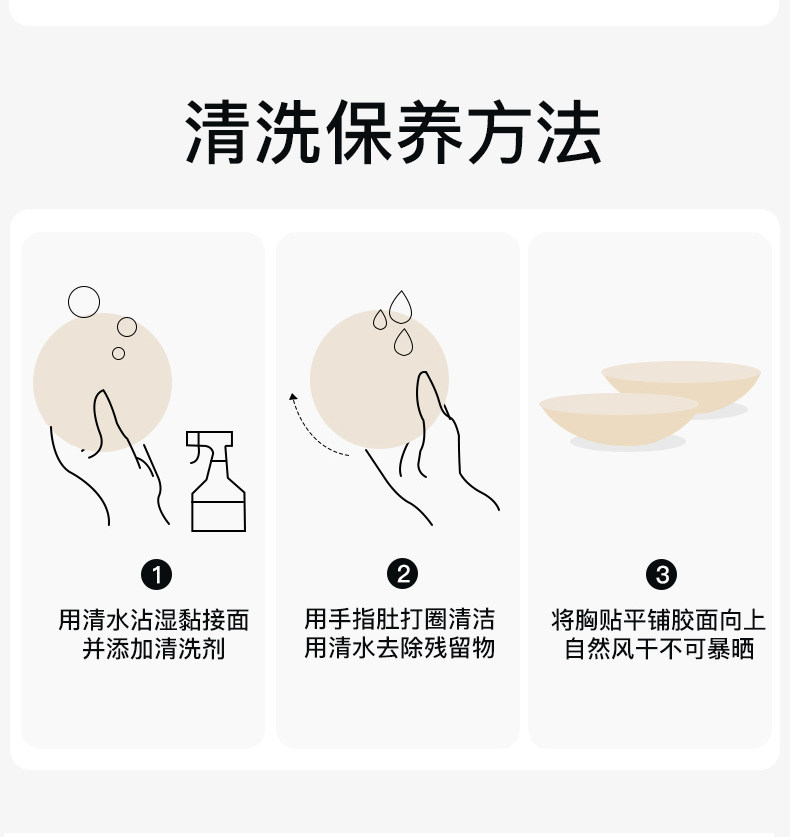 清洗保养方法

1
用清水沾湿黏接面
并添加清洗剂

2
用手指肚打圈清洁
用清水去除残留物

3
将胸贴平铺胶面向上
自然风干不可暴晒