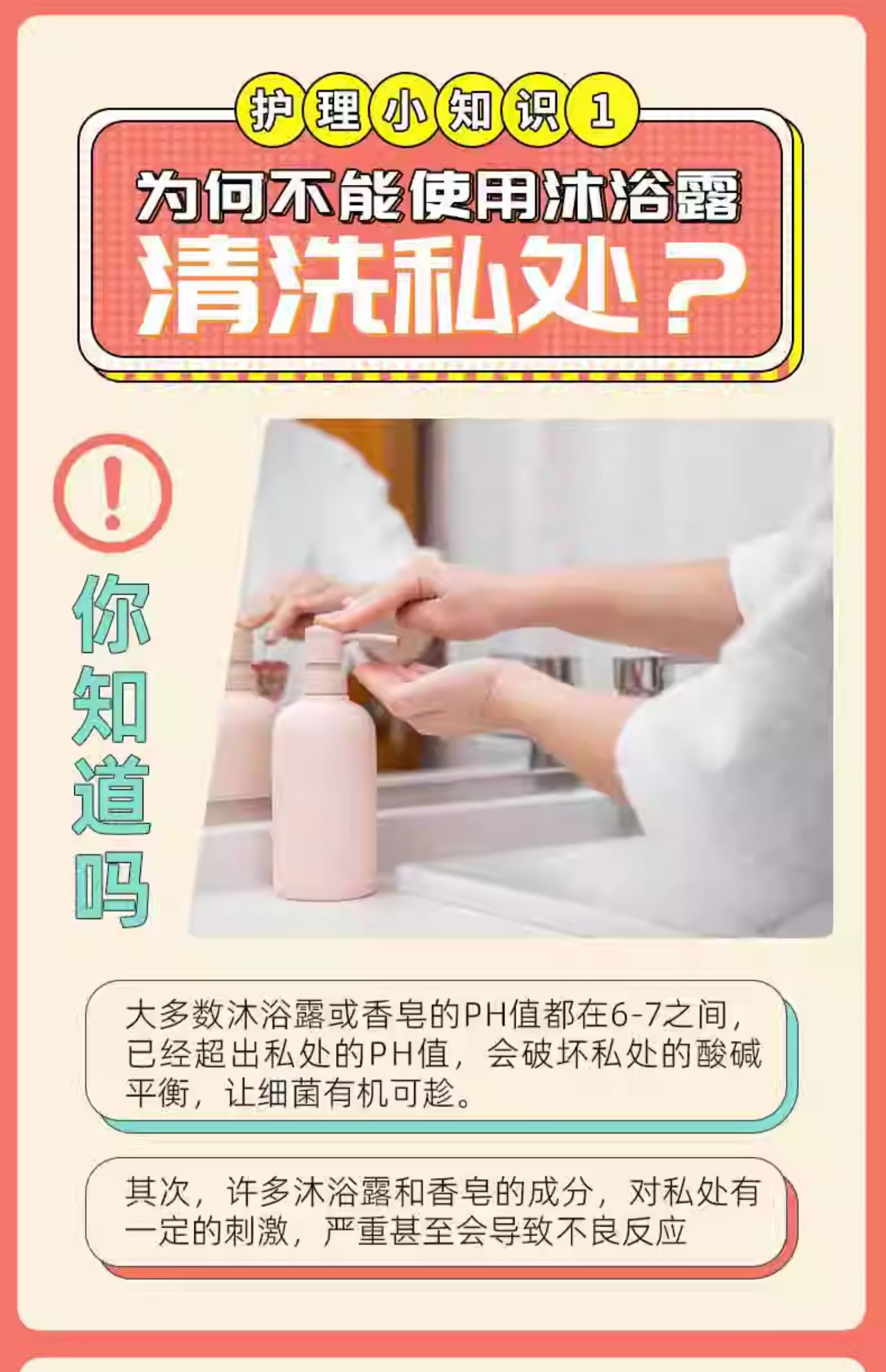 护理小知识1

为何不能使用沐浴露

清洗私处？

!

你知道吗

大多数沐浴露或香皂的PH值都在6-7之间，已经超出私处的PH值，会破坏私处的酸碱平衡，让细菌有机可趁。

其次，许多沐浴露和香皂的成分，对私处有一定的刺激，严重甚至会导致不良反应