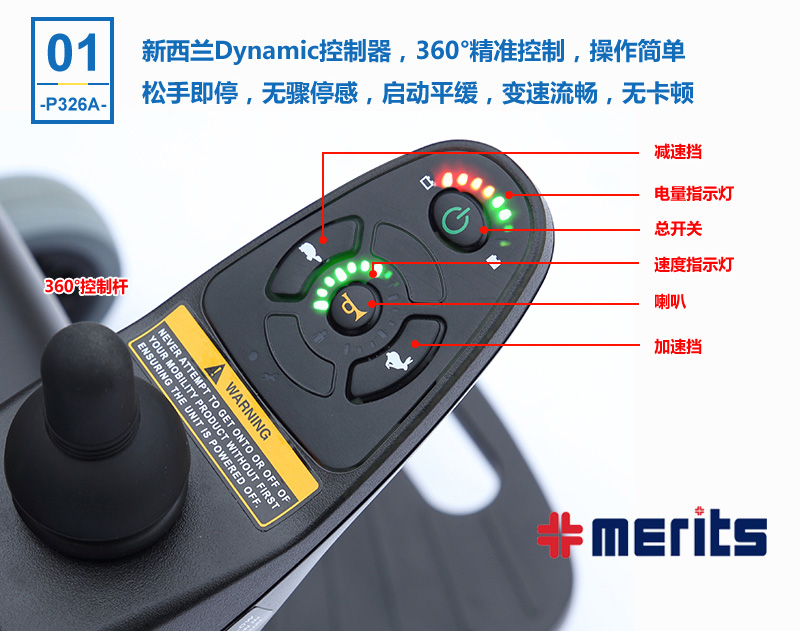 01
-P326A-

新西兰Dynamic控制器，360°精准控制，操作简单
松手即停，无骤停感，启动平缓，变速流畅，无卡顿

减速挡
电量指示灯
总开关
速度指示灯
喇叭
加速挡
360°控制杆

WARNING
NEVER ATTEMPT TO GET ONTO OR OFF OF YOUR MOBILITY PRODUCT WITHOUT FIRST ENSURING THE UNIT IS POWERED OFF.

merits