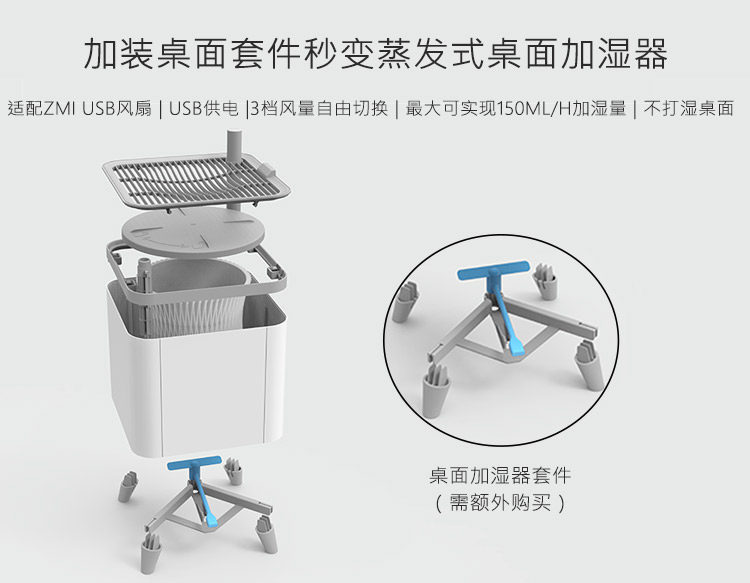 加装桌面套件秒变蒸发式桌面加湿器

适配ZMI USB风扇 | USB供电 |3档风量自由切换 | 最大可实现150ML/H加湿量 | 不打湿桌面

桌面加湿器套件
（需额外购买）