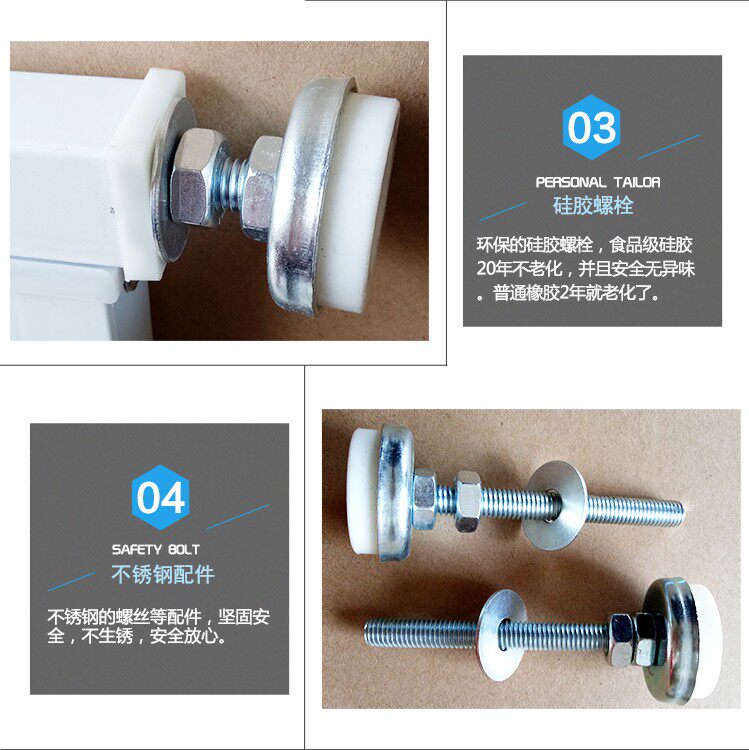 03

PERSONAL TAILOR

硅胶螺栓

环保的硅胶螺栓，食品级硅胶20年不老化，并且安全无异味。普通橡胶2年就老化了。

04

SAFETY BOLT

不锈钢配件

不锈钢的螺丝等配件，坚固安全，不生锈，安全放心。