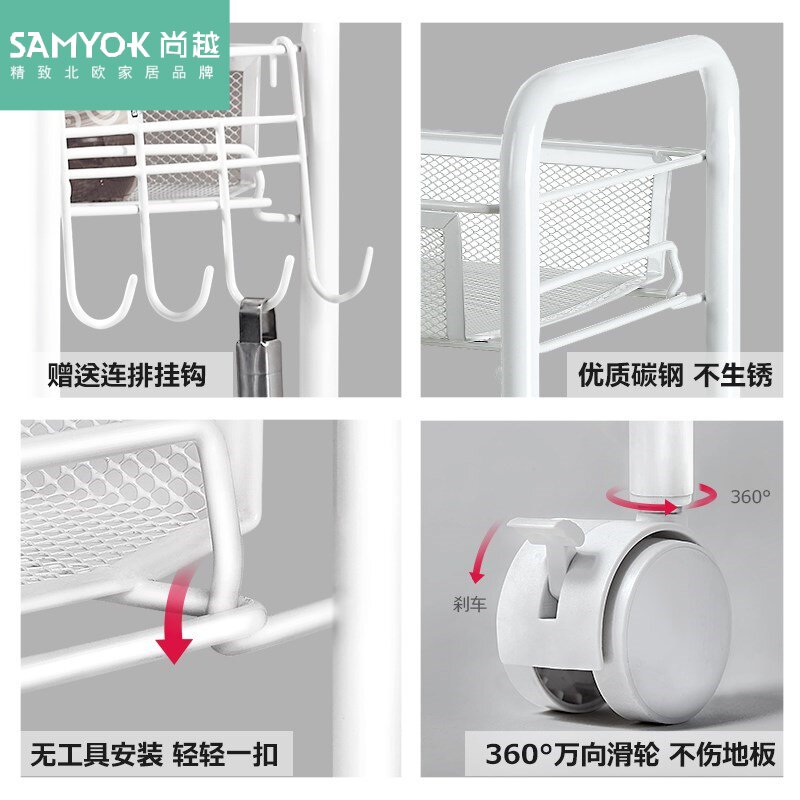 SAMYOK 尚越
精致北欧家居品牌

赠送连排挂钩

优质碳钢 不生锈

360°

刹车

无工具安装 轻轻一扣

360°万向滑轮 不伤地板