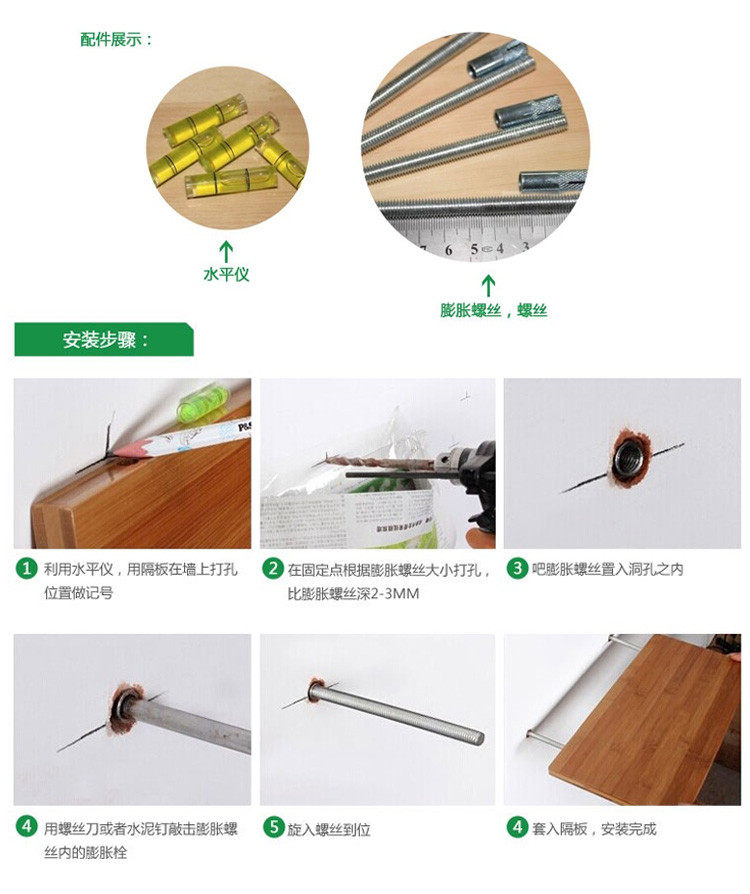 配件展示：

水平仪

7 6 5 4 3

膨胀螺丝，螺丝

安装步骤：

1 利用水平仪，用隔板在墙上打孔位置做记号

2 在固定点根据膨胀螺丝大小打孔，比膨胀螺丝深2-3MM

3 吧膨胀螺丝置入洞孔之内

4 用螺丝刀或者水泥钉敲击膨胀螺丝内的膨胀栓

5 旋入螺丝到位

4 套入隔板，安装完成