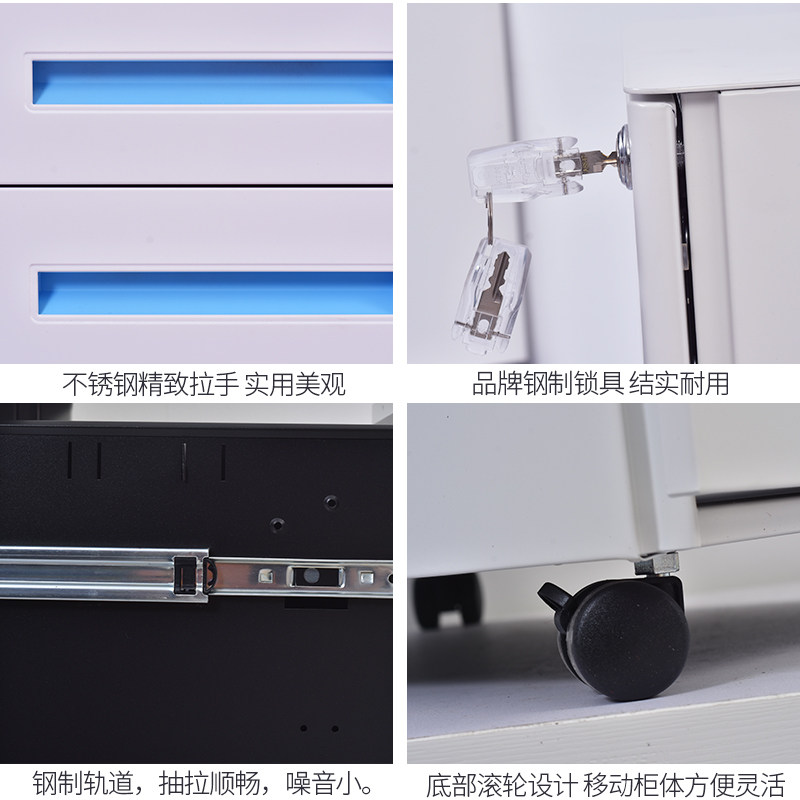 不锈钢精致拉手 实用美观

品牌钢制锁具 结实耐用

钢制轨道，抽拉顺畅，噪音小。

底部滚轮设计 移动柜体方便灵活