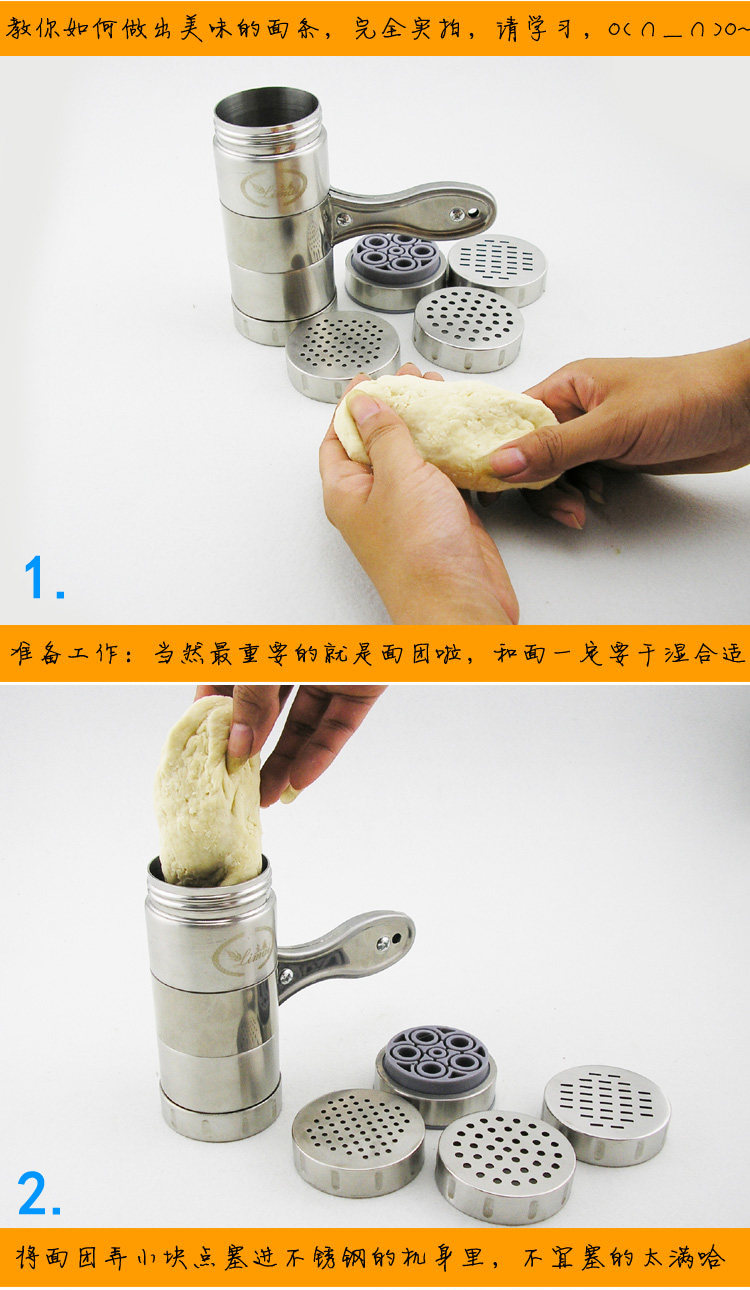 教你如何做出美味的面条，完全实拍，请学习，o(∩_∩)o~

1.

准备工作：当然最重要的就是面团啦，和面一定要干湿合适

2.

将面团弄小块点塞进不锈钢的机身里，不宜塞的太满哈