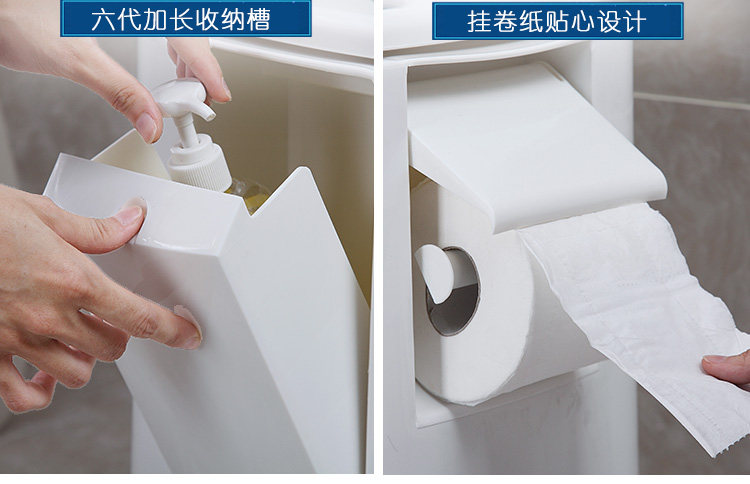 六代加长收纳槽

挂卷纸贴心设计